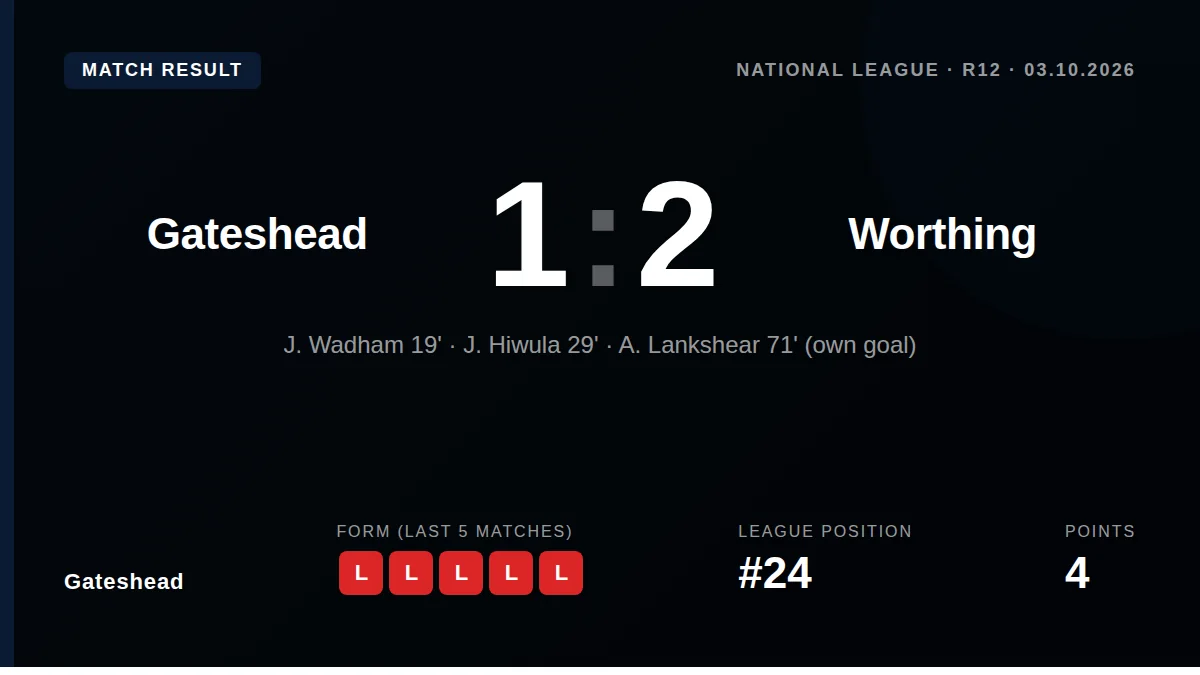 MATCH RESULT

NATIONAL LEAGUE · R12 · 03.10.2026

Gateshead

1:2

Worthing

J. Wadham 19' · J. Hiwula 29' · A. Lankshear 71' (own goal)

Gateshead

FORM (LAST 5 MATCHES)

L L L L L

LEAGUE POSITION

#24

POINTS

4