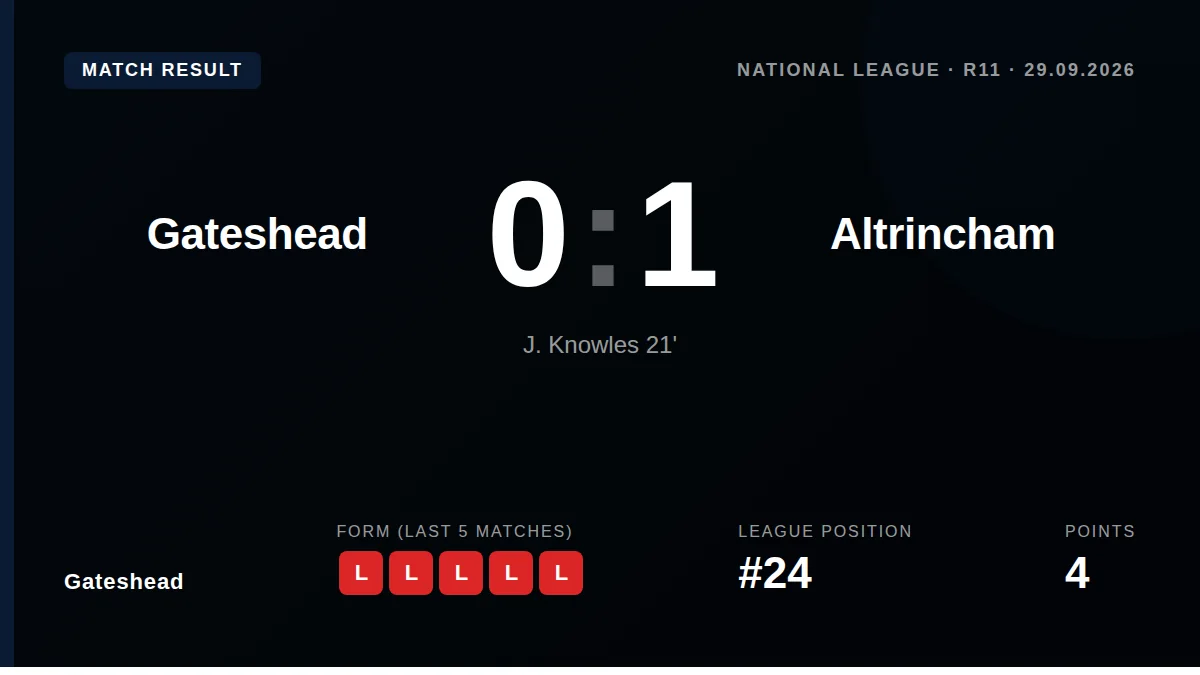 MATCH RESULT

NATIONAL LEAGUE · R11 · 29.09.2026

Gateshead

0 : 1

Altrincham

J. Knowles 21'

Gateshead

FORM (LAST 5 MATCHES)

L L L L L

LEAGUE POSITION

#24

POINTS

4