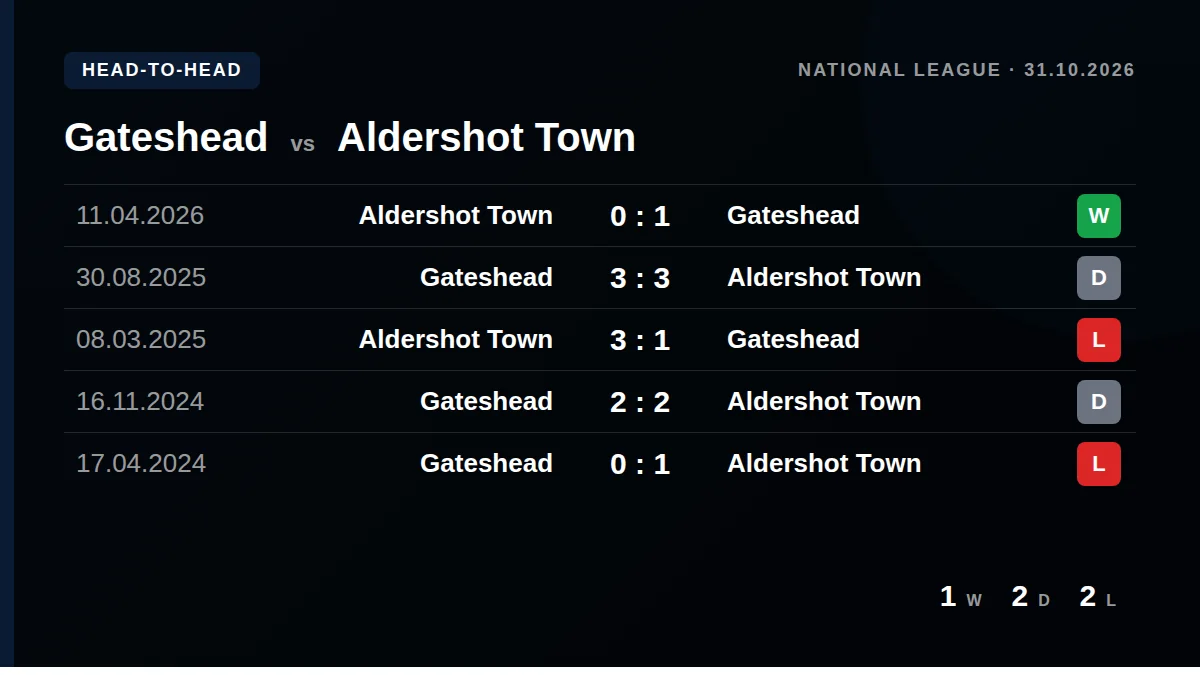 HEAD-TO-HEAD

NATIONAL LEAGUE · 31.10.2026

Gateshead vs Aldershot Town

| 11.04.2026 | Aldershot Town | 0 : 1 | Gateshead | W |
|---|---|---|---|---|
| 30.08.2025 | Gateshead | 3 : 3 | Aldershot Town | D |
| 08.03.2025 | Aldershot Town | 3 : 1 | Gateshead | L |
| 16.11.2024 | Gateshead | 2 : 2 | Aldershot Town | D |
| 17.04.2024 | Gateshead | 0 : 1 | Aldershot Town | L |

1 W 2 D 2 L