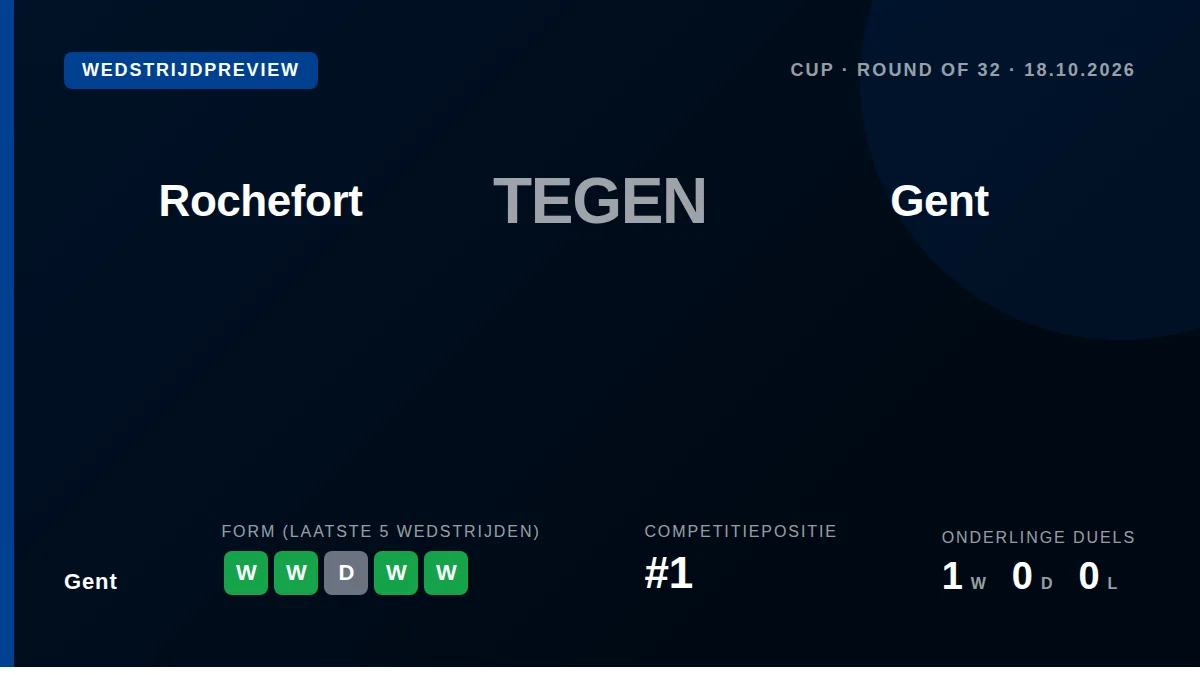 WEDSTRIJDPREVIEW

CUP · ROUND OF 32 · 18.10.2026

Rochefort

TEGEN

Gent

Gent

FORM (LAATSTE 5 WEDSTRIJDEN)

W W D W W

COMPETITIEPOSITIE

#1

ONDERLINGE DUELS

1 W 0 D 0 L