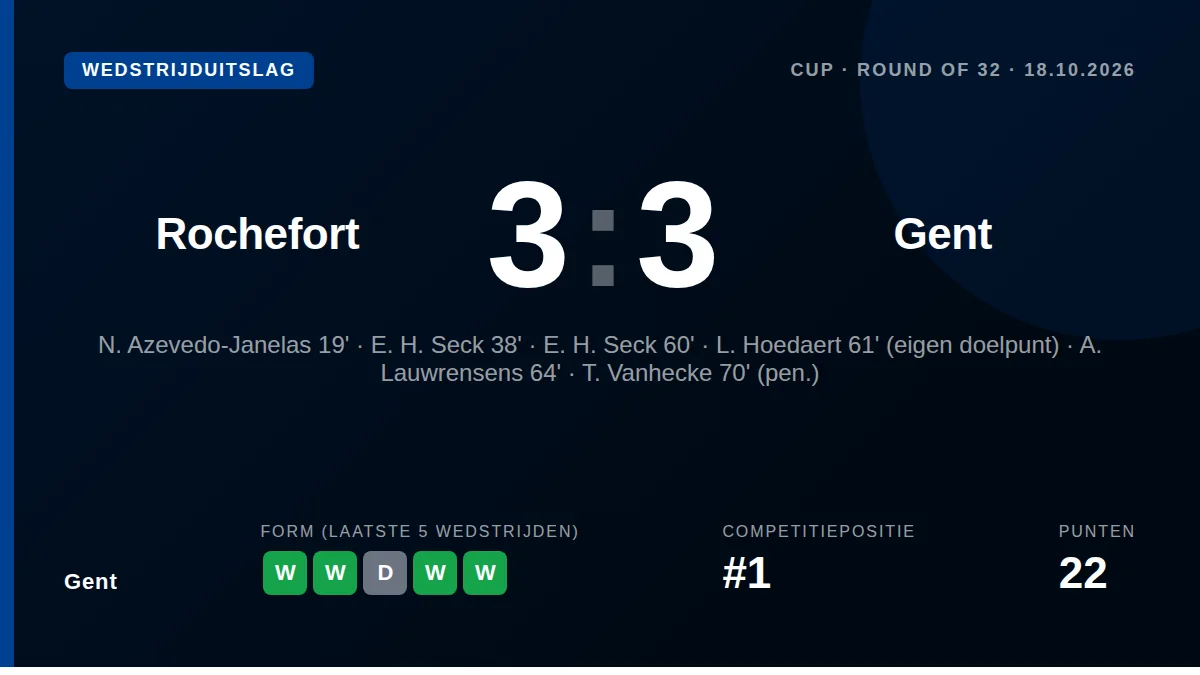 WEDSTRIJDUITSLAG

CUP · ROUND OF 32 · 18.10.2026

Rochefort

3:3

Gent

N. Azevedo-Janelas 19' · E. H. Seck 38' · E. H. Seck 60' · L. Hoedaert 61' (eigen doelpunt) · A. Lauwrensens 64' · T. Vanhecke 70' (pen.)

Gent

FORM (LAATSTE 5 WEDSTRIJDEN)

W W D W W

COMPETITIEPOSITIE

#1

PUNTEN

22