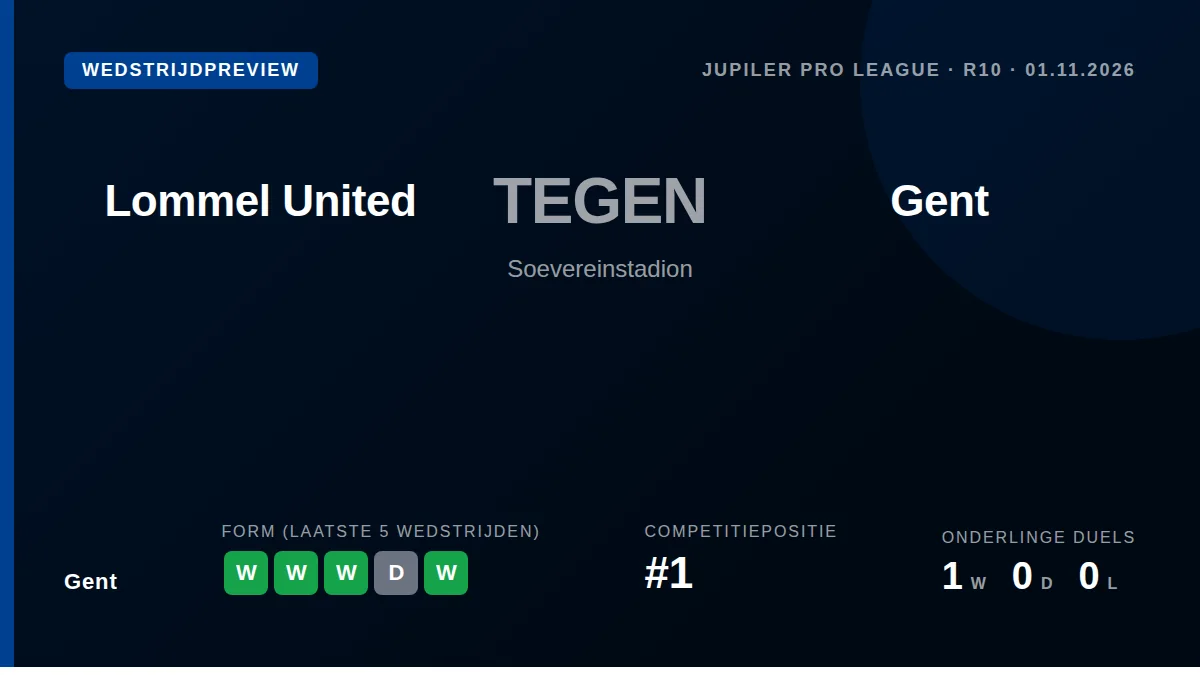 WEDSTRIJDPREVIEW

JUPILER PRO LEAGUE · R10 · 01.11.2026

Lommel United

TEGEN

Gent

Soevereinstadion

Gent

FORM (LAATSTE 5 WEDSTRIJDEN)

W W W D W

COMPETITIEPOSITIE

#1

ONDERLINGE DUELS

1 W 0 D 0 L