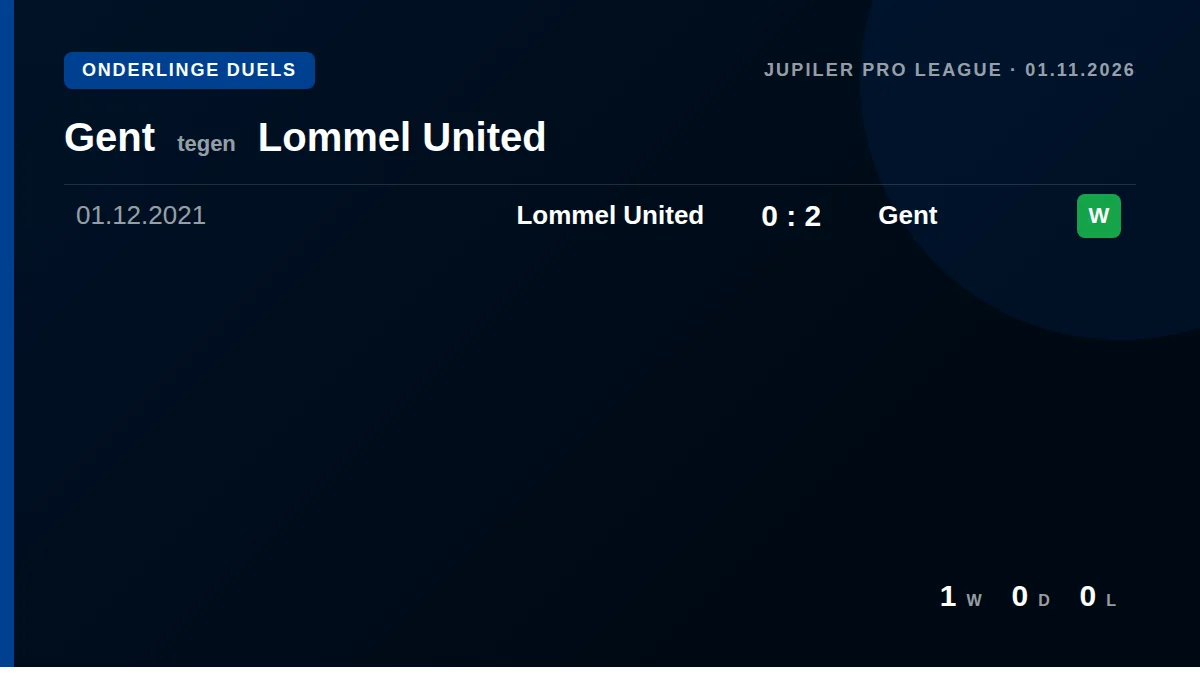 ONDERLINGE DUELS

JUPILER PRO LEAGUE · 01.11.2026

Gent tegen Lommel United

01.12.2021 Lommel United 0 : 2 Gent W

1 W 0 D 0 L