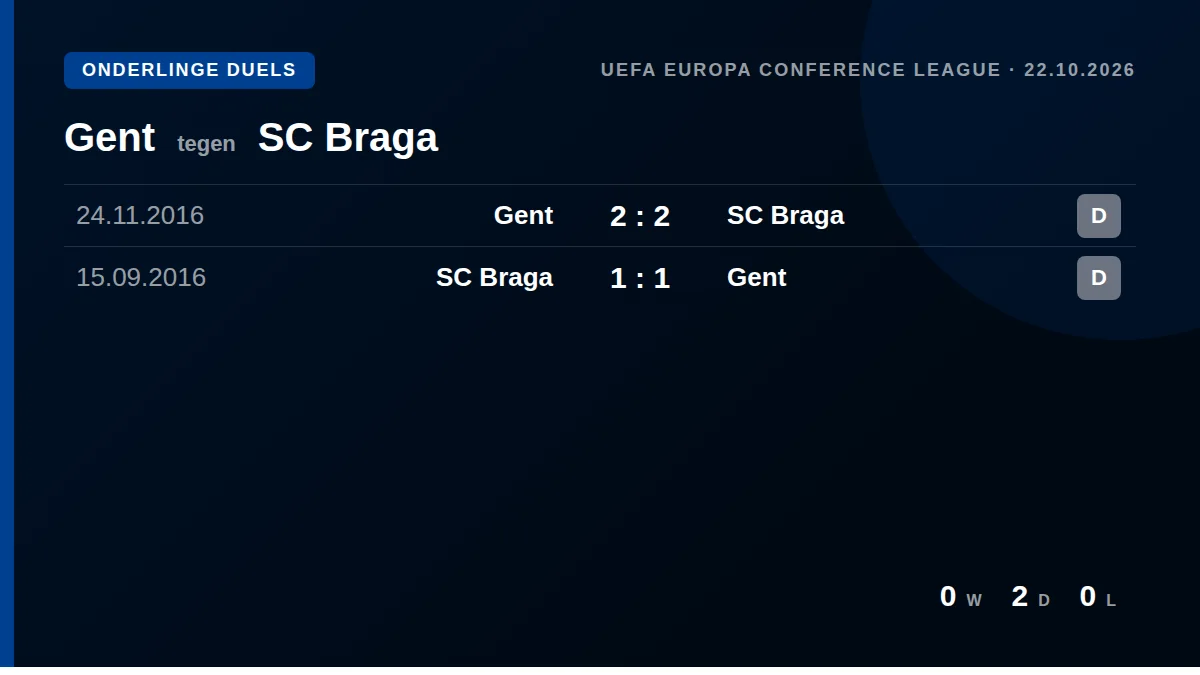 ONDERLINGE DUELS

UEFA EUROPA CONFERENCE LEAGUE · 22.10.2026

Gent tegen SC Braga

| 24.11.2016 | Gent | 2 : 2 | SC Braga | D |
|---|---|---|---|---|
| 15.09.2016 | SC Braga | 1 : 1 | Gent | D |

0 W 2 D 0 L