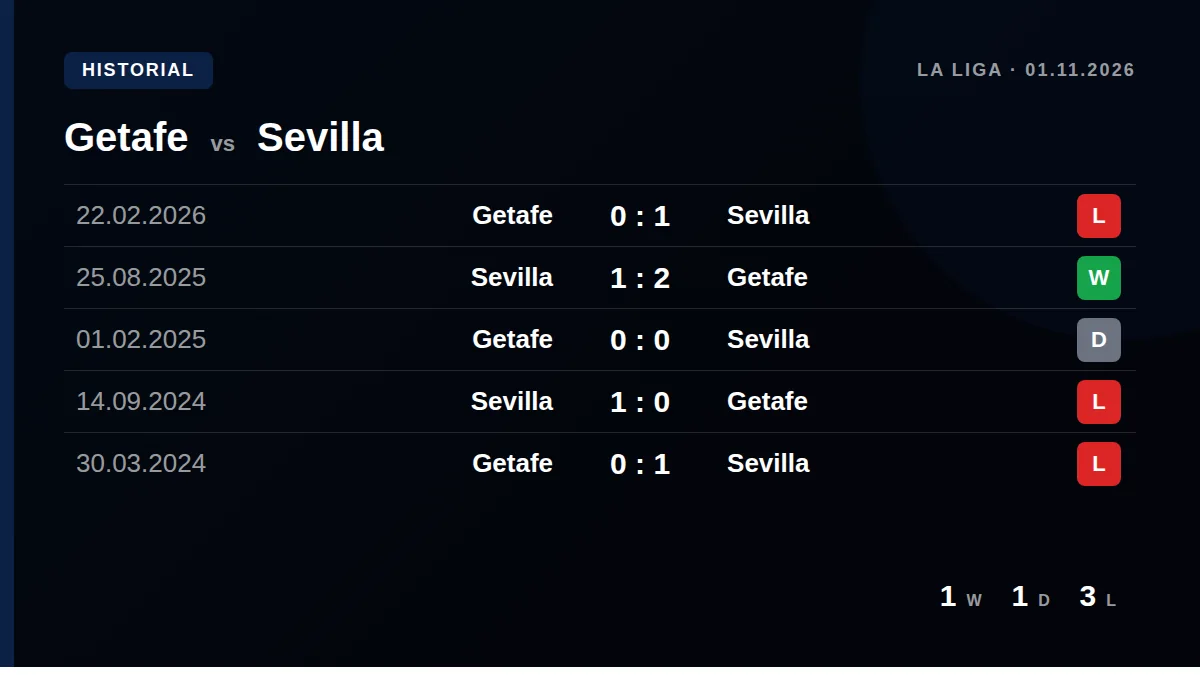 HISTORIAL

LA LIGA · 01.11.2026

Getafe vs Sevilla

| 22.02.2026 | Getafe | 0 : 1 | Sevilla | L |
|---|---|---|---|---|
| 25.08.2025 | Sevilla | 1 : 2 | Getafe | W |
| 01.02.2025 | Getafe | 0 : 0 | Sevilla | D |
| 14.09.2024 | Sevilla | 1 : 0 | Getafe | L |
| 30.03.2024 | Getafe | 0 : 1 | Sevilla | L |

1 W 1 D 3 L