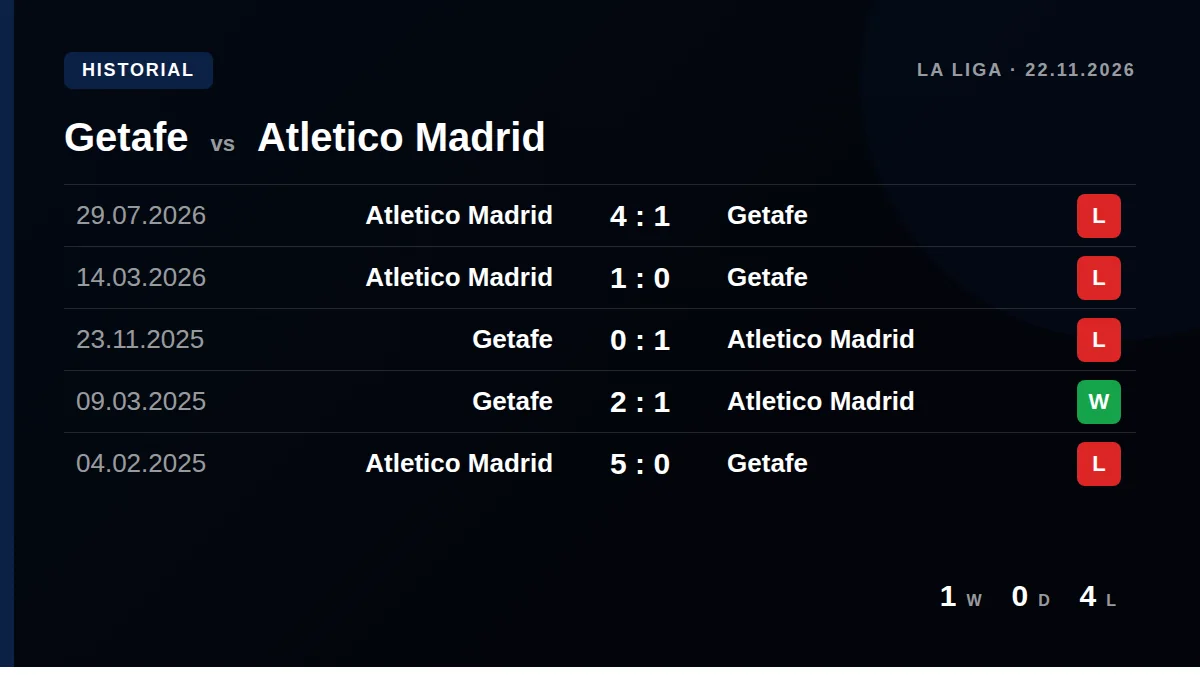 HISTORIAL

LA LIGA · 22.11.2026

Getafe vs Atletico Madrid

| 29.07.2026 | Atletico Madrid | 4 : 1 | Getafe | L |
|---|---|---|---|---|
| 14.03.2026 | Atletico Madrid | 1 : 0 | Getafe | L |
| 23.11.2025 | Getafe | 0 : 1 | Atletico Madrid | L |
| 09.03.2025 | Getafe | 2 : 1 | Atletico Madrid | W |
| 04.02.2025 | Atletico Madrid | 5 : 0 | Getafe | L |

1 W 0 D 4 L