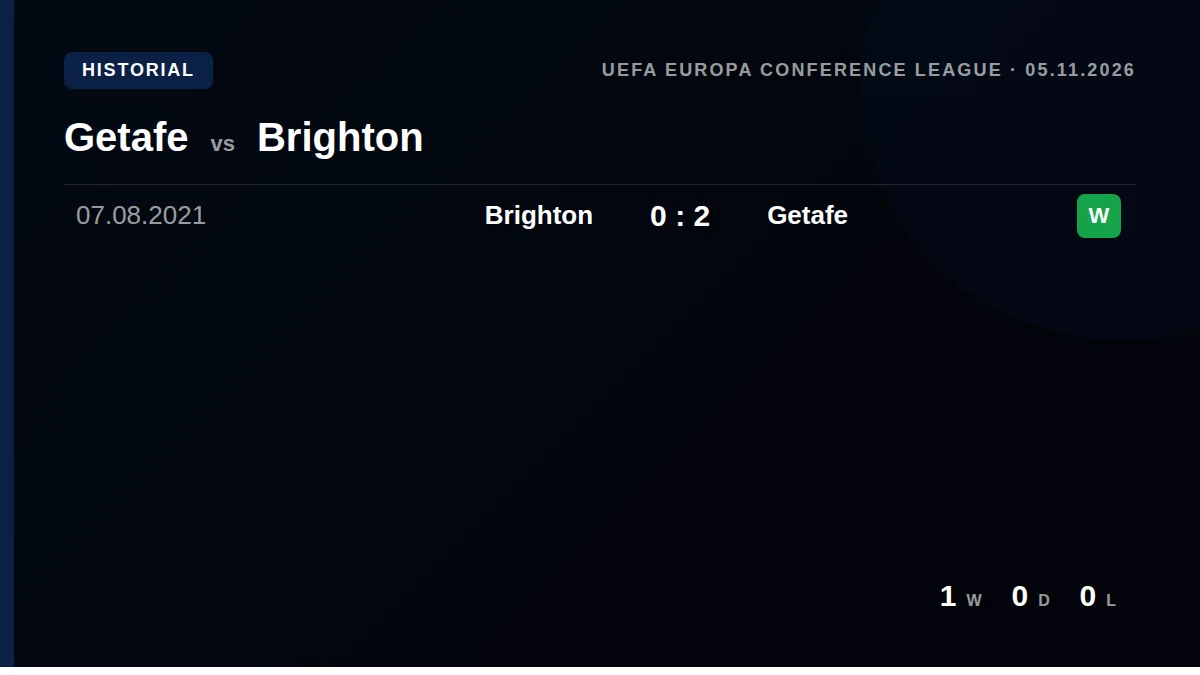 HISTORIAL

UEFA EUROPA CONFERENCE LEAGUE · 05.11.2026

Getafe vs Brighton

07.08.2021 Brighton 0 : 2 Getafe W

1 W 0 D 0 L