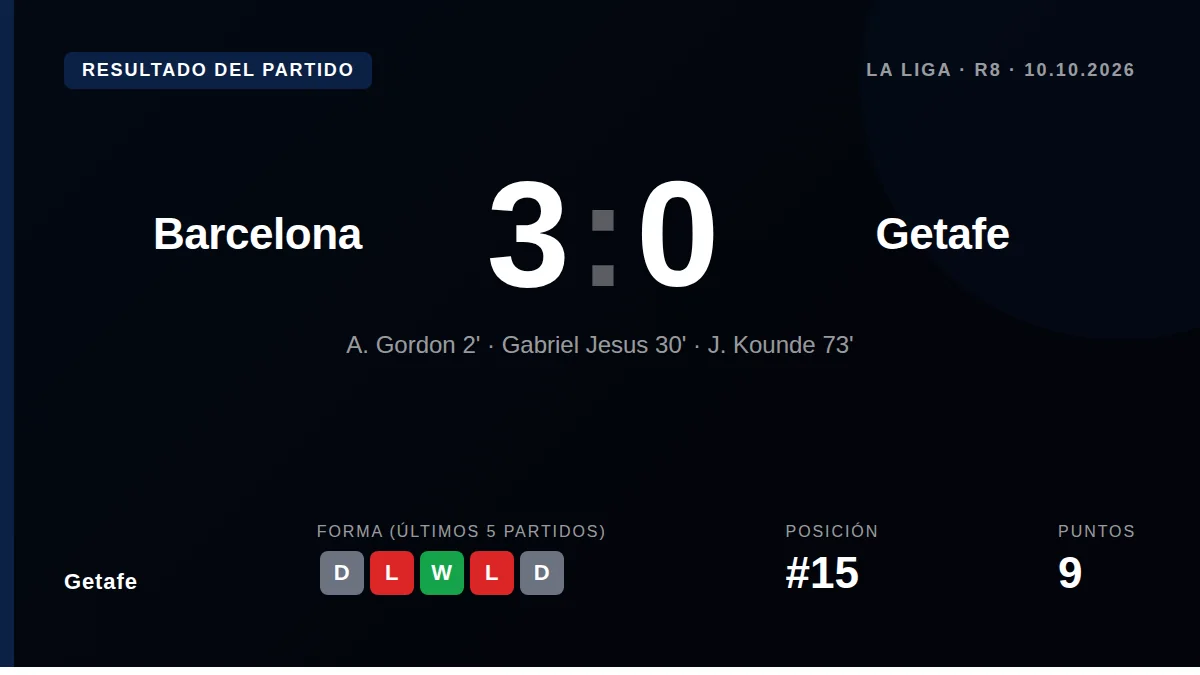 RESULTADO DEL PARTIDO

LA LIGA · R8 · 10.10.2026

Barcelona

3 : 0

Getafe

A. Gordon 2' · Gabriel Jesus 30' · J. Kounde 73'

Getafe

FORMA (ÚLTIMOS 5 PARTIDOS)

D L W L D

POSICIÓN

#15

PUNTOS

9