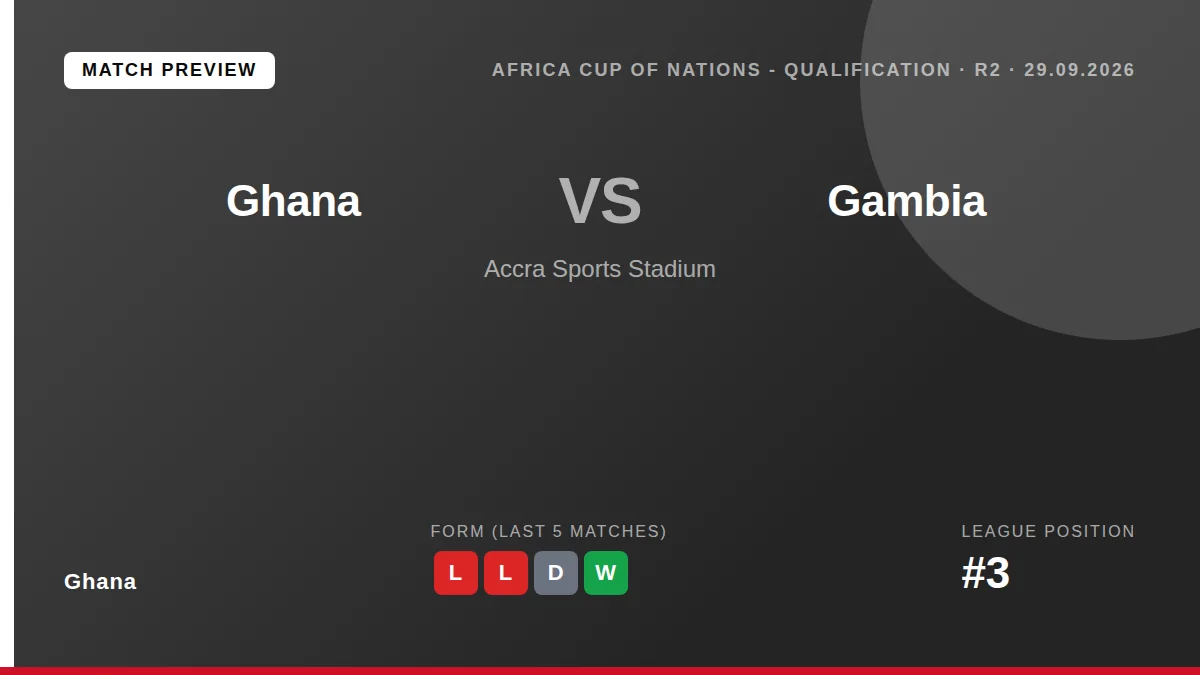 MATCH PREVIEW

AFRICA CUP OF NATIONS - QUALIFICATION · R2 · 29.09.2026

Ghana

VS

Gambia

Accra Sports Stadium

Ghana

FORM (LAST 5 MATCHES)

L L D W

LEAGUE POSITION

#3