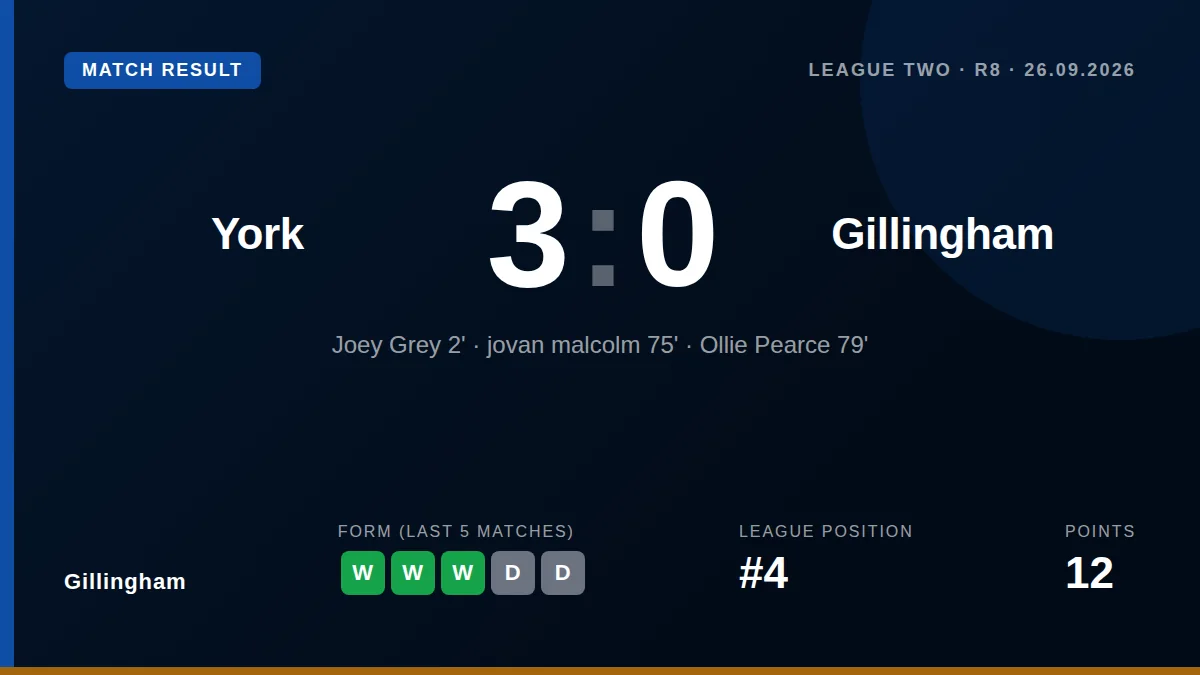 MATCH RESULT

LEAGUE TWO · R8 · 26.09.2026

York

3 : 0

Gillingham

Joey Grey 2' · jovan malcolm 75' · Ollie Pearce 79'

Gillingham

FORM (LAST 5 MATCHES)

W W W D D

LEAGUE POSITION

#4

POINTS

12