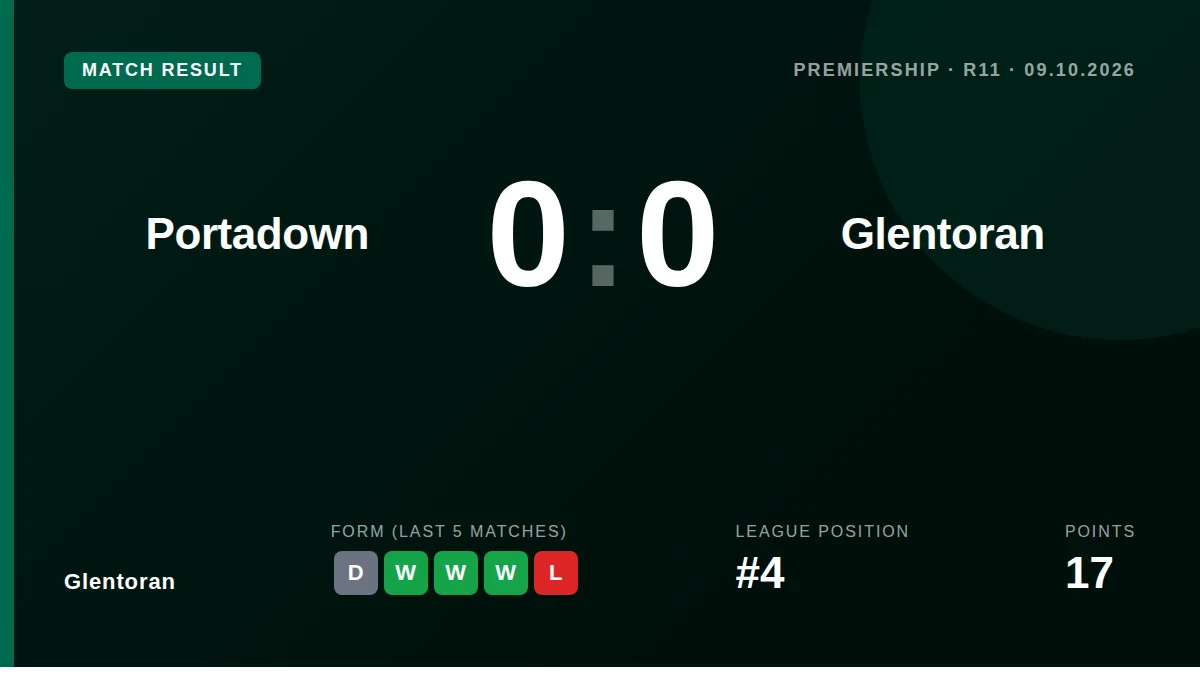 MATCH RESULT

PREMIERSHIP · R11 · 09.10.2026

Portadown

0 : 0

Glentoran

Glentoran

FORM (LAST 5 MATCHES)

D W W W L

LEAGUE POSITION

#4

POINTS

17