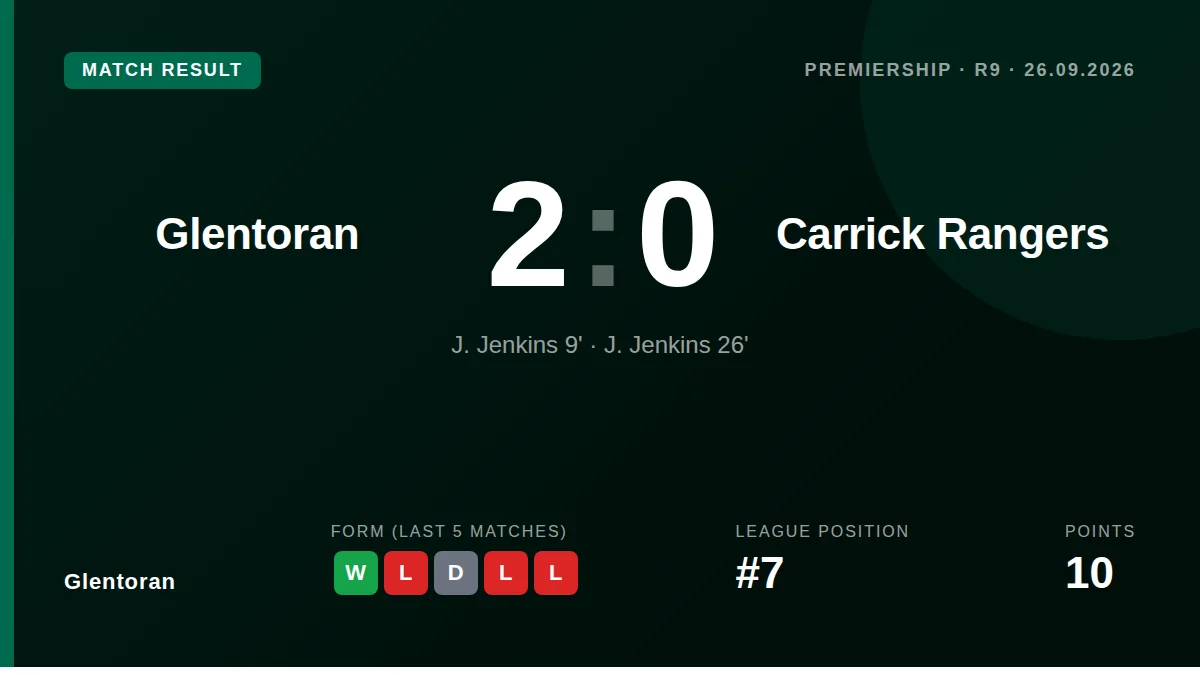 MATCH RESULT

PREMIERSHIP · R9 · 26.09.2026

Glentoran

2 : 0

Carrick Rangers

J. Jenkins 9' · J. Jenkins 26'

Glentoran

FORM (LAST 5 MATCHES)
W L D L L

LEAGUE POSITION
#7

POINTS
10