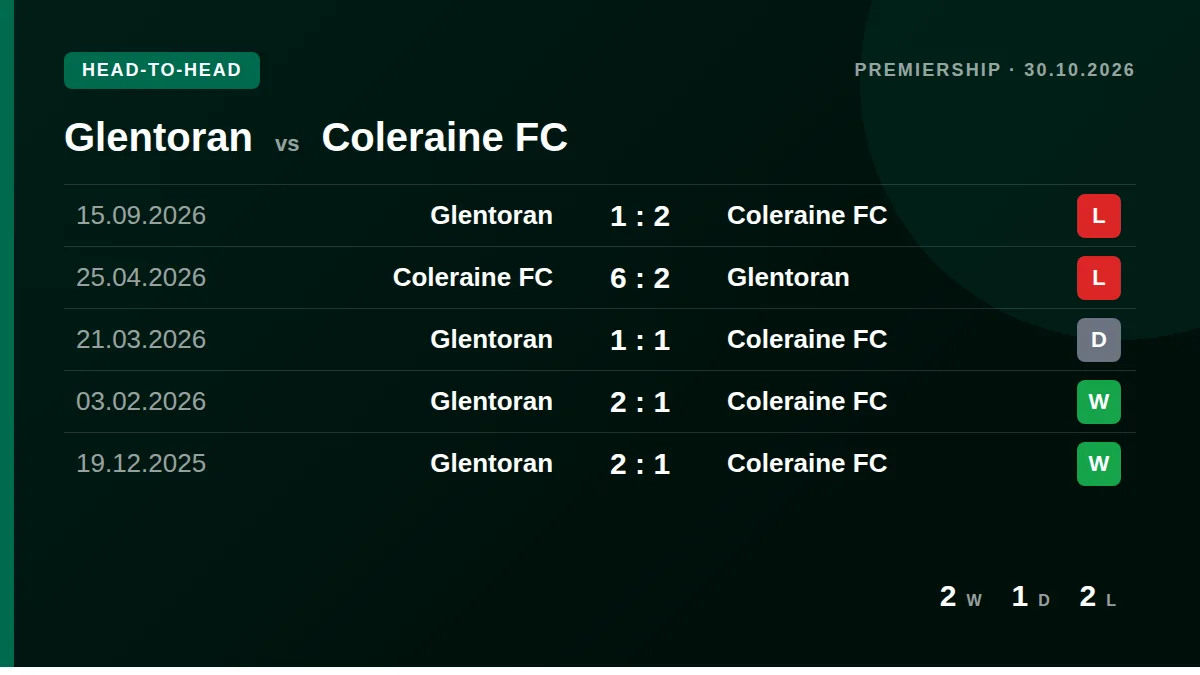 HEAD-TO-HEAD

PREMIERSHIP · 30.10.2026

Glentoran vs Coleraine FC

| 15.09.2026 | Glentoran | 1 : 2 | Coleraine FC | L |
|---|---|---|---|---|
| 25.04.2026 | Coleraine FC | 6 : 2 | Glentoran | L |
| 21.03.2026 | Glentoran | 1 : 1 | Coleraine FC | D |
| 03.02.2026 | Glentoran | 2 : 1 | Coleraine FC | W |
| 19.12.2025 | Glentoran | 2 : 1 | Coleraine FC | W |

2 W 1 D 2 L