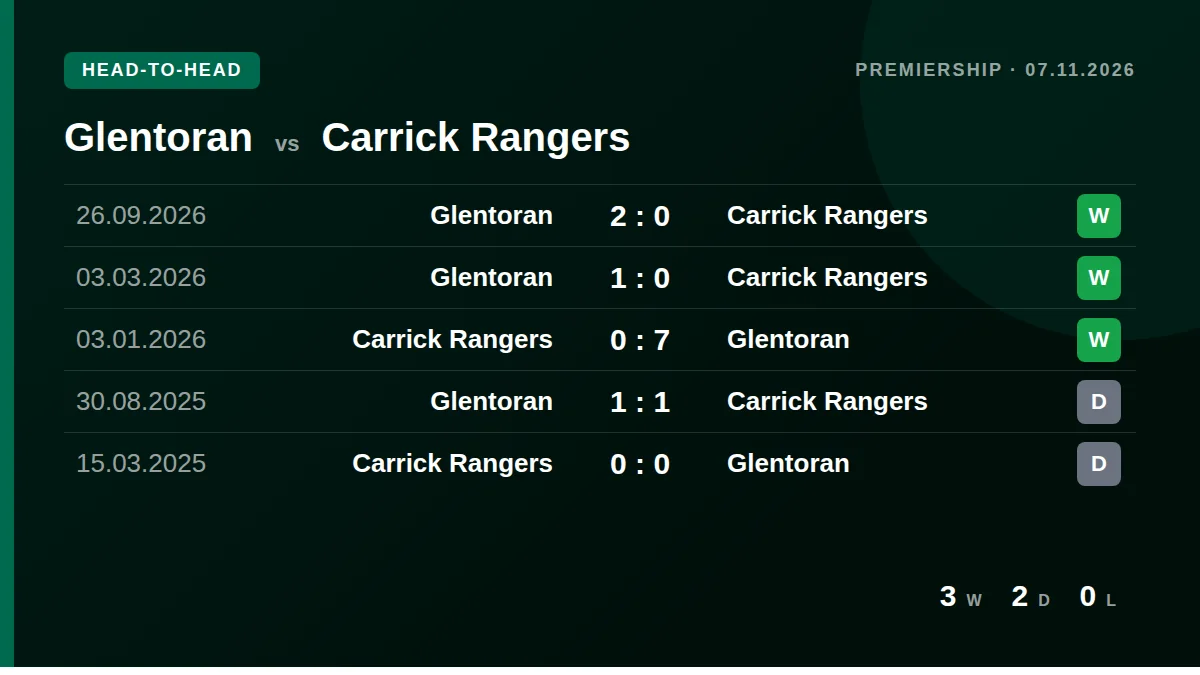 HEAD-TO-HEAD

PREMIERSHIP · 07.11.2026

Glentoran vs Carrick Rangers

| 26.09.2026 | Glentoran | 2 : 0 | Carrick Rangers | W |
|---|---|---|---|---|
| 03.03.2026 | Glentoran | 1 : 0 | Carrick Rangers | W |
| 03.01.2026 | Carrick Rangers | 0 : 7 | Glentoran | W |
| 30.08.2025 | Glentoran | 1 : 1 | Carrick Rangers | D |
| 15.03.2025 | Carrick Rangers | 0 : 0 | Glentoran | D |

3 W 2 D 0 L