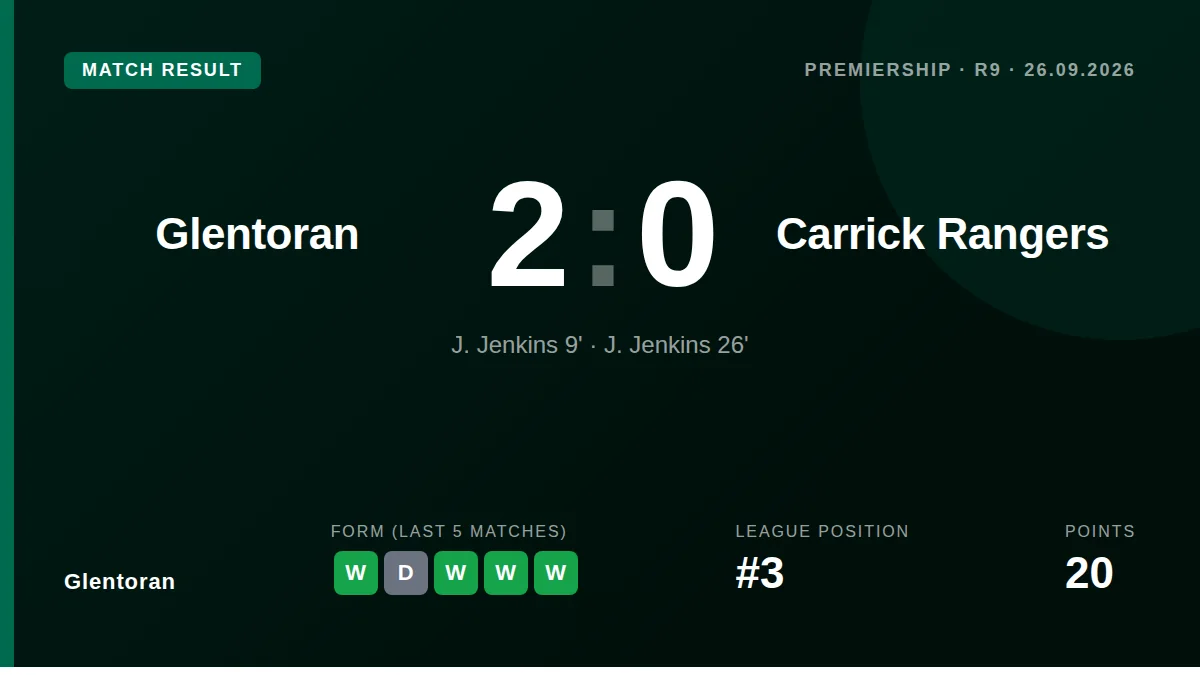 MATCH RESULT

PREMIERSHIP · R9 · 26.09.2026

Glentoran

2 : 0

Carrick Rangers

J. Jenkins 9' · J. Jenkins 26'

Glentoran

FORM (LAST 5 MATCHES)

W D W W W

LEAGUE POSITION

#3

POINTS

20