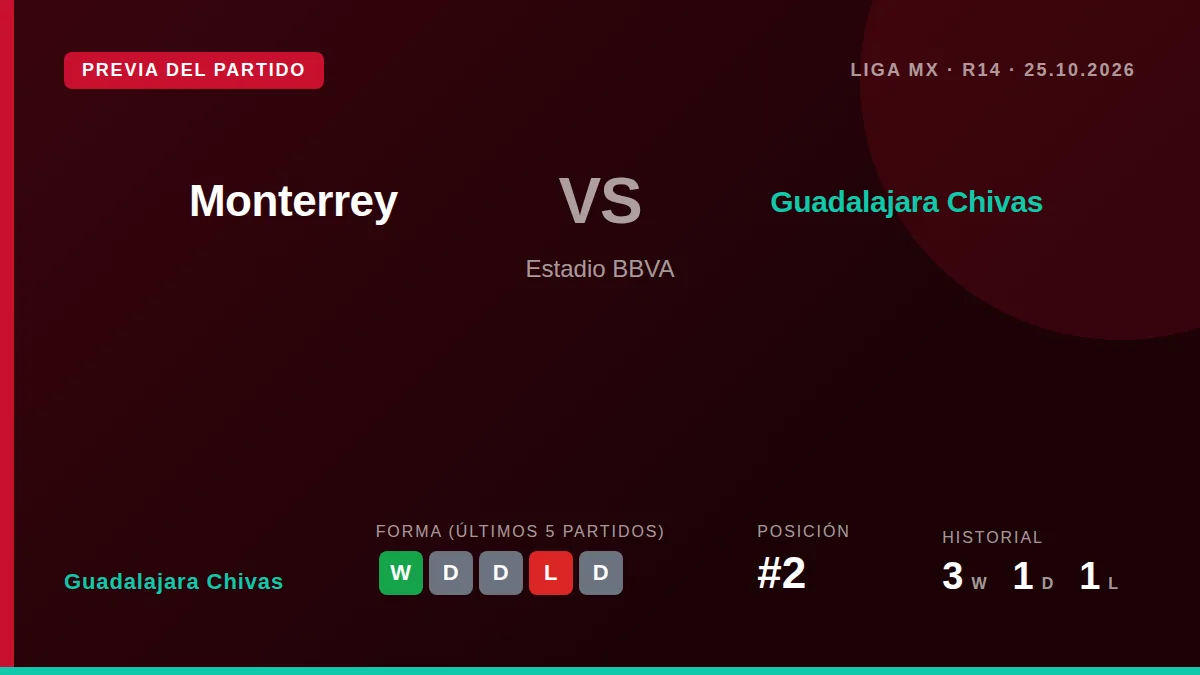 PREVIA DEL PARTIDO

LIGA MX · R14 · 25.10.2026

Monterrey

VS

Guadalajara Chivas

Estadio BBVA

Guadalajara Chivas

FORMA (ÚLTIMOS 5 PARTIDOS)

W D D L D

POSICIÓN

#2

HISTORIAL

3 W 1 D 1 L