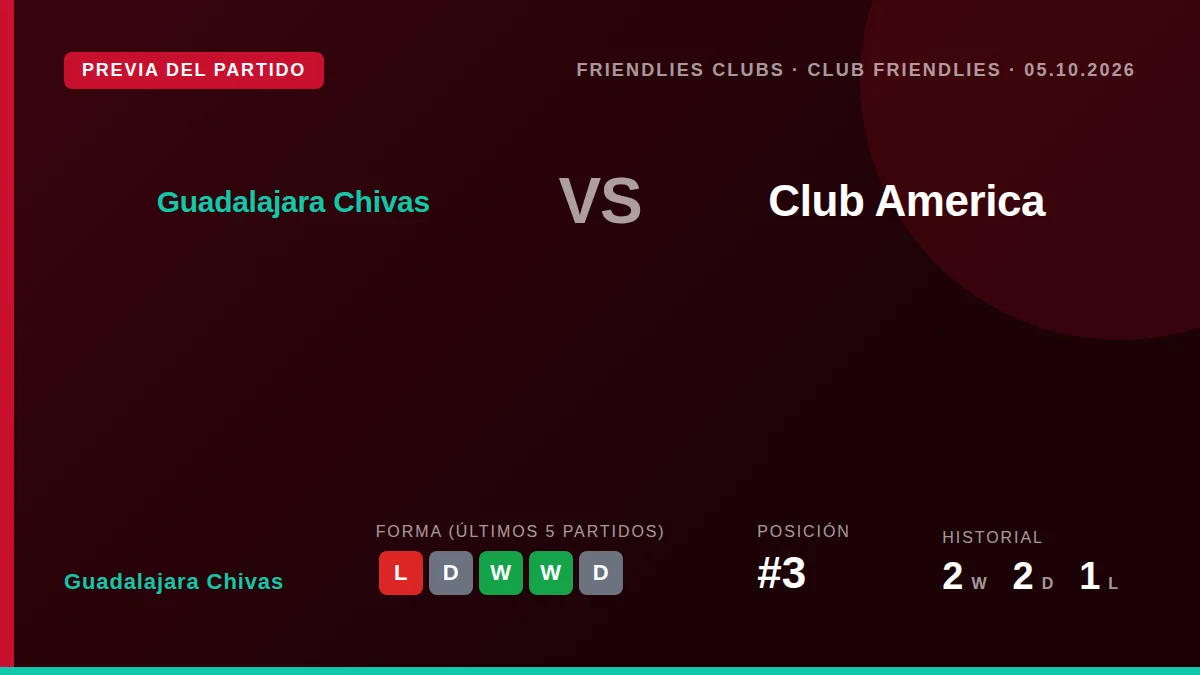 PREVIA DEL PARTIDO

FRIENDLIES CLUBS · CLUB FRIENDLIES · 05.10.2026

Guadalajara Chivas

VS

Club America

Guadalajara Chivas

FORMA (ÚLTIMOS 5 PARTIDOS)

L D W W D

POSICIÓN

#3

HISTORIAL

2 W 2 D 1 L