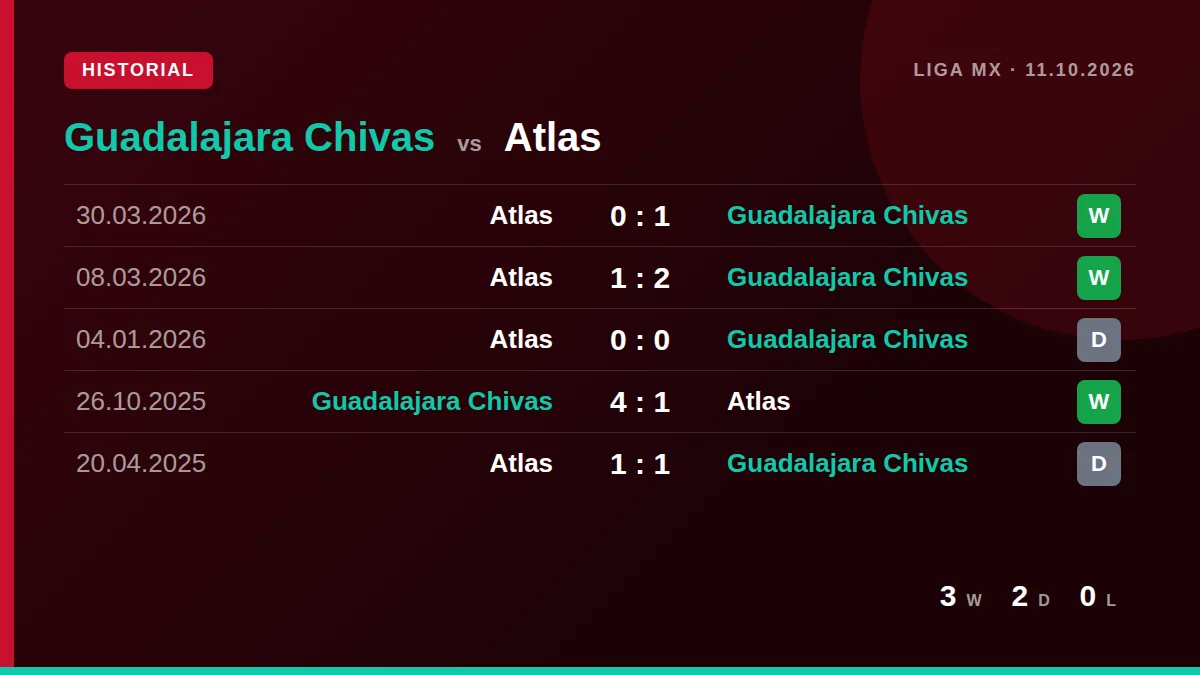 HISTORIAL

LIGA MX · 11.10.2026

Guadalajara Chivas vs Atlas

| 30.03.2026 | Atlas | 0 : 1 | Guadalajara Chivas | W |
|---|---|---|---|---|
| 08.03.2026 | Atlas | 1 : 2 | Guadalajara Chivas | W |
| 04.01.2026 | Atlas | 0 : 0 | Guadalajara Chivas | D |
| 26.10.2025 | Guadalajara Chivas | 4 : 1 | Atlas | W |
| 20.04.2025 | Atlas | 1 : 1 | Guadalajara Chivas | D |

3 W 2 D 0 L