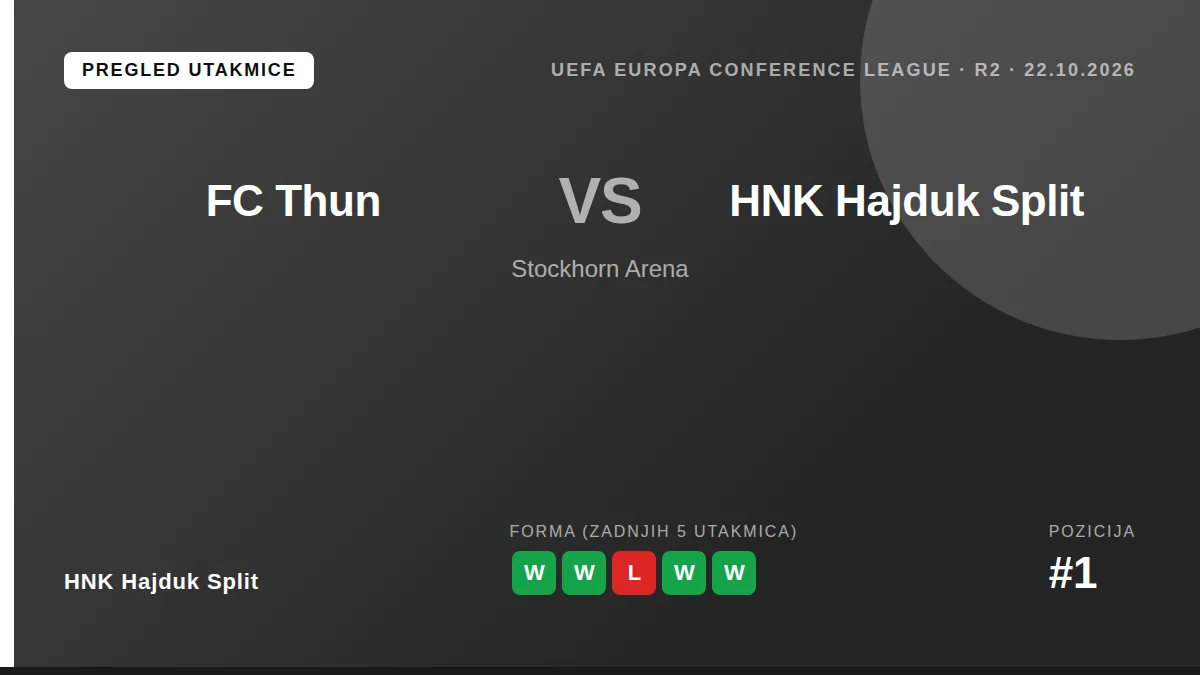 PREGLED UTAKMICE

UEFA EUROPA CONFERENCE LEAGUE · R2 · 22.10.2026

FC Thun

VS

HNK Hajduk Split

Stockhorn Arena

HNK Hajduk Split

FORMA (ZADNJIH 5 UTAKMICA)

W W L W W

POZICIJA

#1