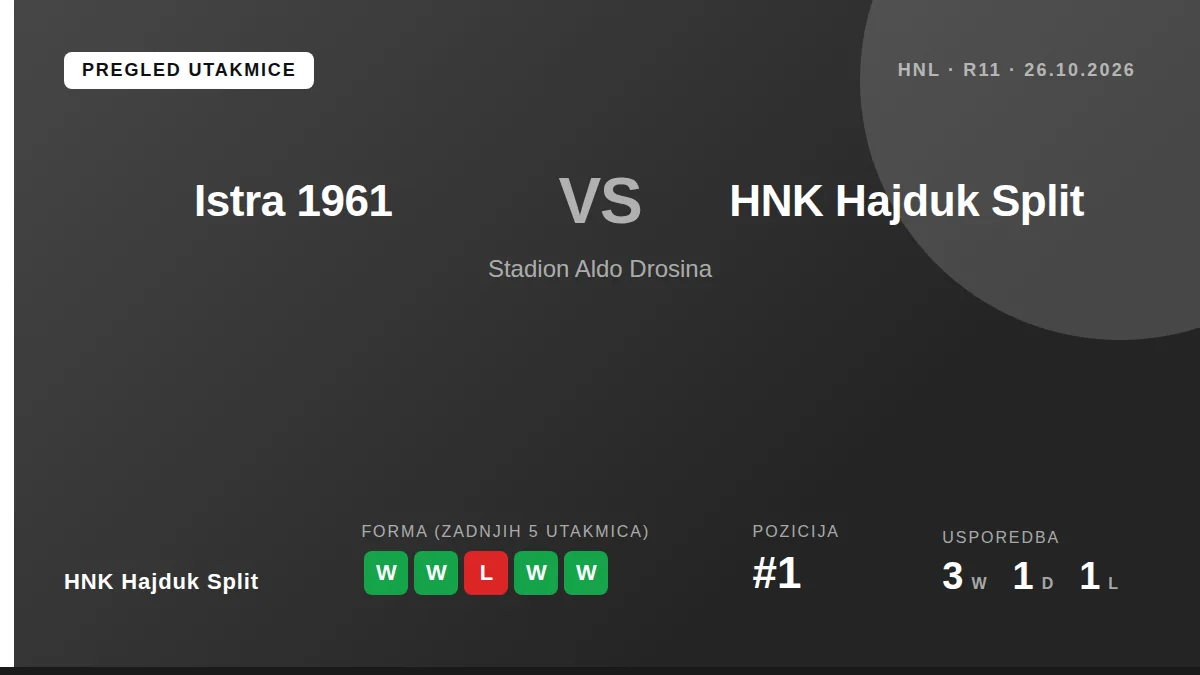 PREGLED UTAKMICE

HNL · R11 · 26.10.2026

Istra 1961

VS

HNK Hajduk Split

Stadion Aldo Drosina

HNK Hajduk Split

FORMA (ZADNJIH 5 UTAKMICA)

W W L W W

POZICIJA

#1

USPOREDBA

3 W 1 D 1 L