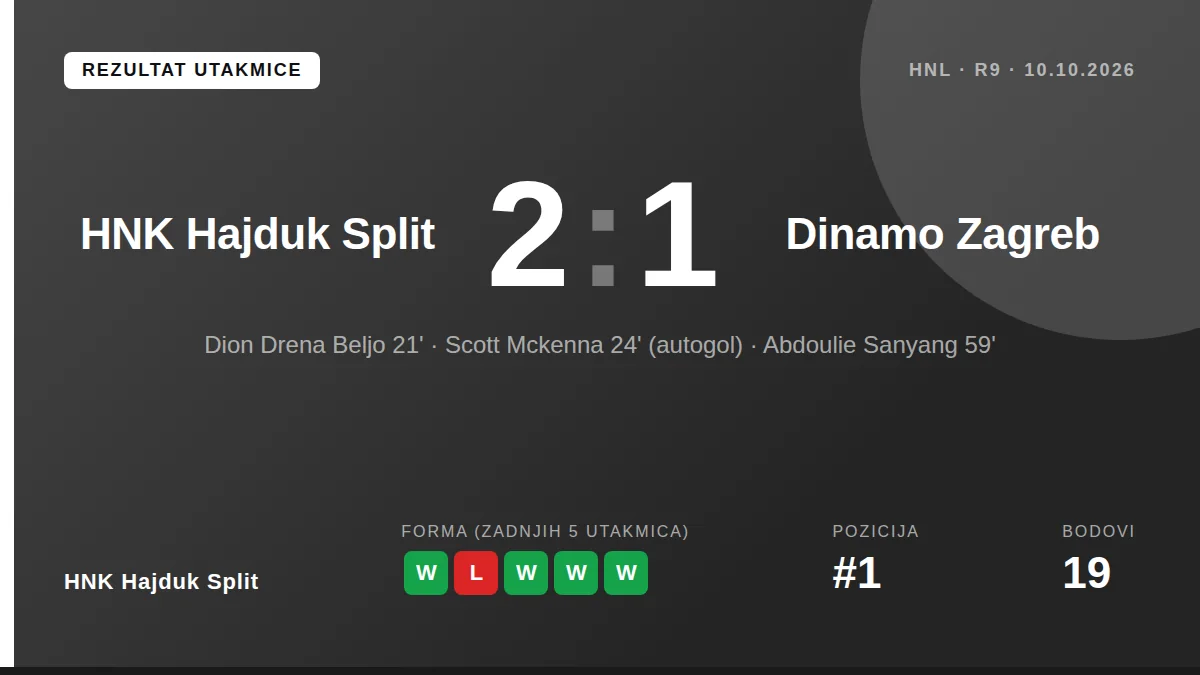 REZULTAT UTAKMICE

HNL · R9 · 10.10.2026

HNK Hajduk Split

2:1

Dinamo Zagreb

Dion Drena Beljo 21' · Scott Mckenna 24' (autogol) · Abdoulie Sanyang 59'

HNK Hajduk Split

FORMA (ZADNJIH 5 UTAKMICA)
W L W W W

POZICIJA
#1

BODOVI
19