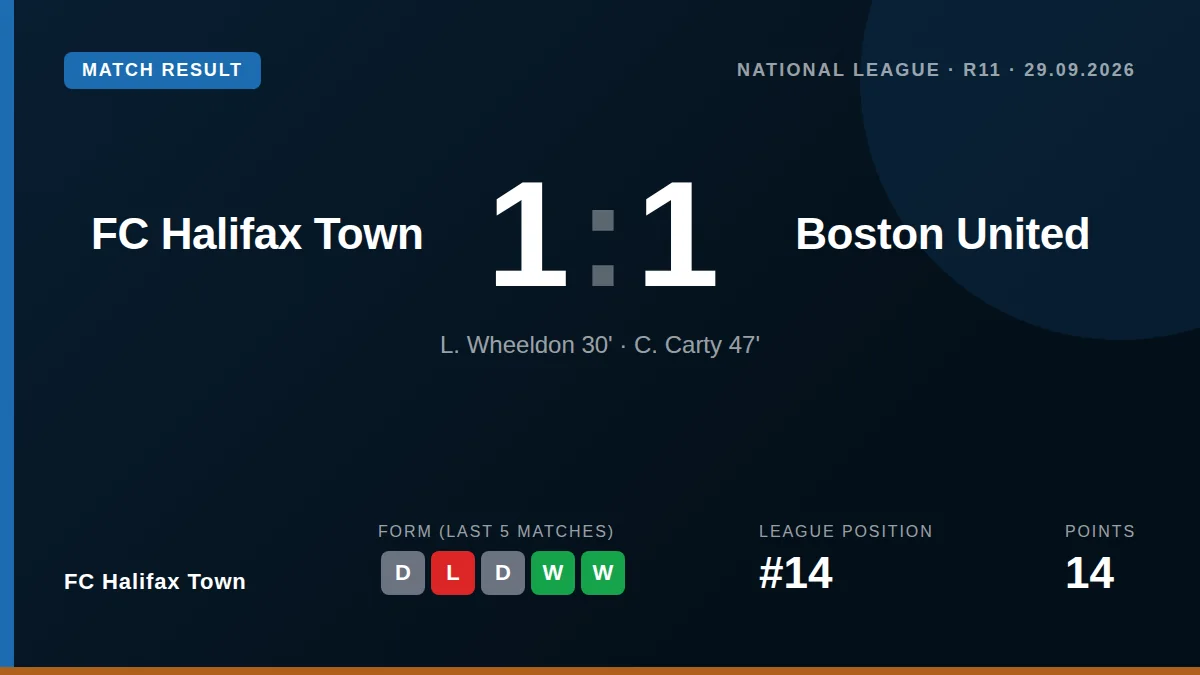 MATCH RESULT

NATIONAL LEAGUE · R11 · 29.09.2026

FC Halifax Town

1:1

Boston United

L. Wheeldon 30' · C. Carty 47'

FC Halifax Town

FORM (LAST 5 MATCHES)

D L D W W

LEAGUE POSITION

#14

POINTS

14