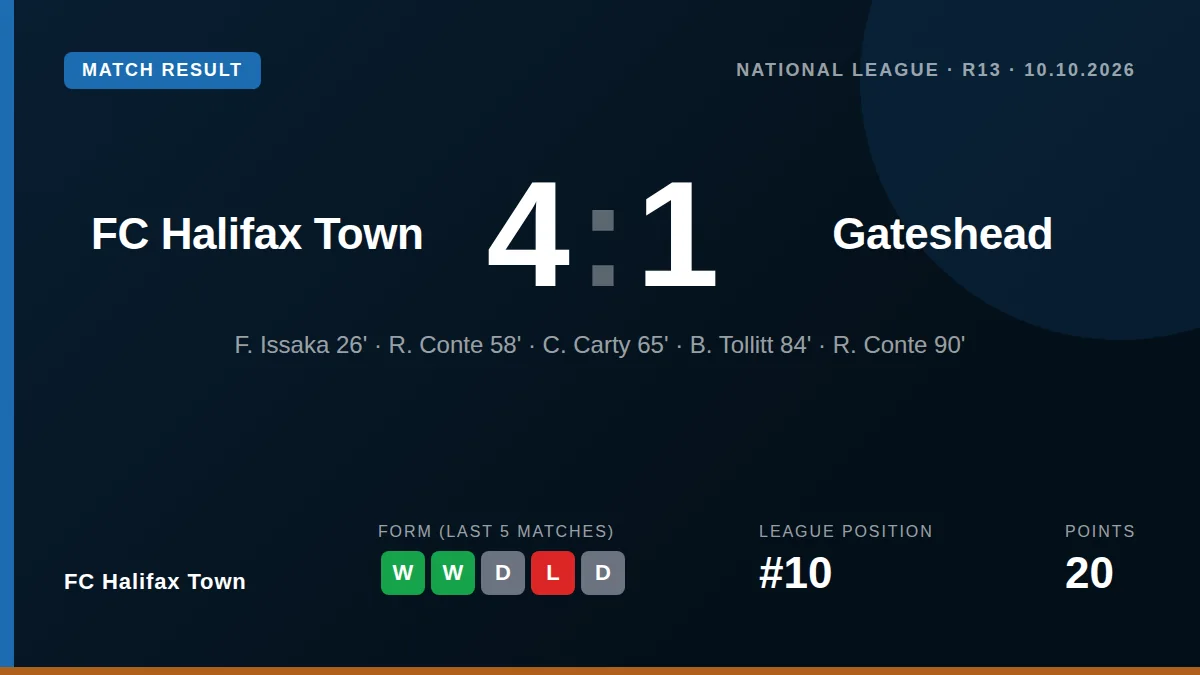 MATCH RESULT

NATIONAL LEAGUE · R13 · 10.10.2026

FC Halifax Town

4:1

Gateshead

F. Issaka 26' · R. Conte 58' · C. Carty 65' · B. Tollitt 84' · R. Conte 90'

FC Halifax Town

FORM (LAST 5 MATCHES)
W W D L D

LEAGUE POSITION
#10

POINTS
20