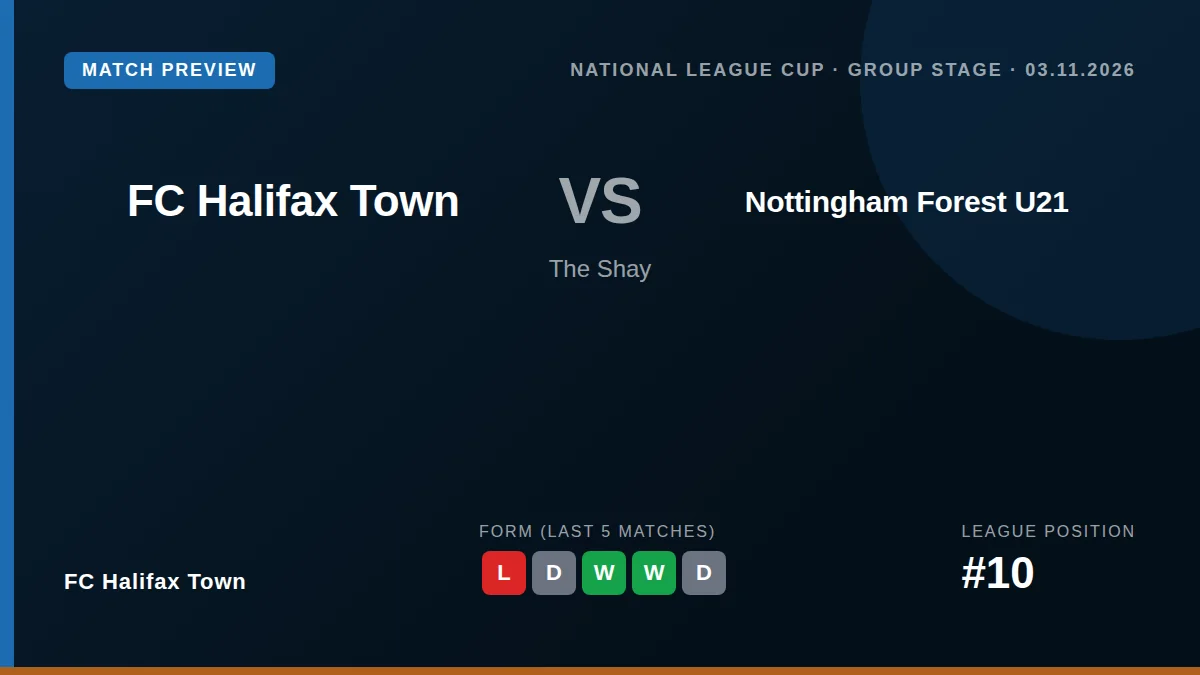 MATCH PREVIEW

NATIONAL LEAGUE CUP · GROUP STAGE · 03.11.2026

FC Halifax Town

VS

Nottingham Forest U21

The Shay

FC Halifax Town

FORM (LAST 5 MATCHES)

L D W W D

LEAGUE POSITION

#10