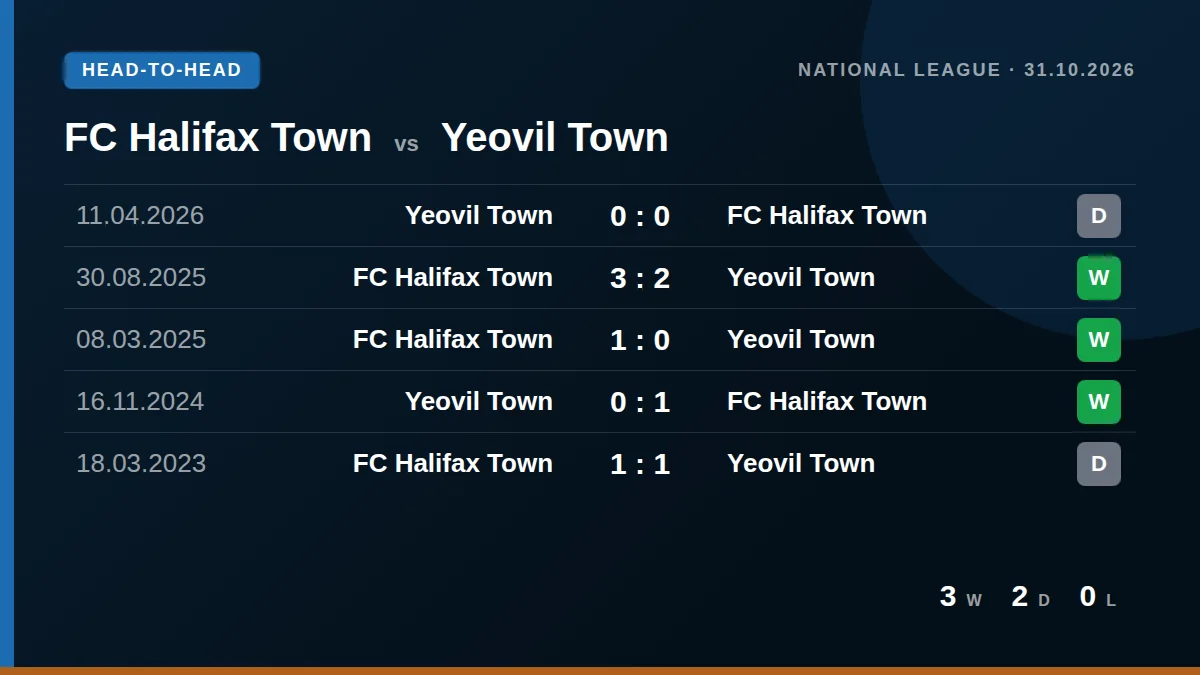 HEAD-TO-HEAD

NATIONAL LEAGUE · 31.10.2026

FC Halifax Town vs Yeovil Town

| 11.04.2026 | Yeovil Town | 0 : 0 | FC Halifax Town | D |
|---|---|---|---|---|
| 30.08.2025 | FC Halifax Town | 3 : 2 | Yeovil Town | W |
| 08.03.2025 | FC Halifax Town | 1 : 0 | Yeovil Town | W |
| 16.11.2024 | Yeovil Town | 0 : 1 | FC Halifax Town | W |
| 18.03.2023 | FC Halifax Town | 1 : 1 | Yeovil Town | D |

3 W 2 D 0 L