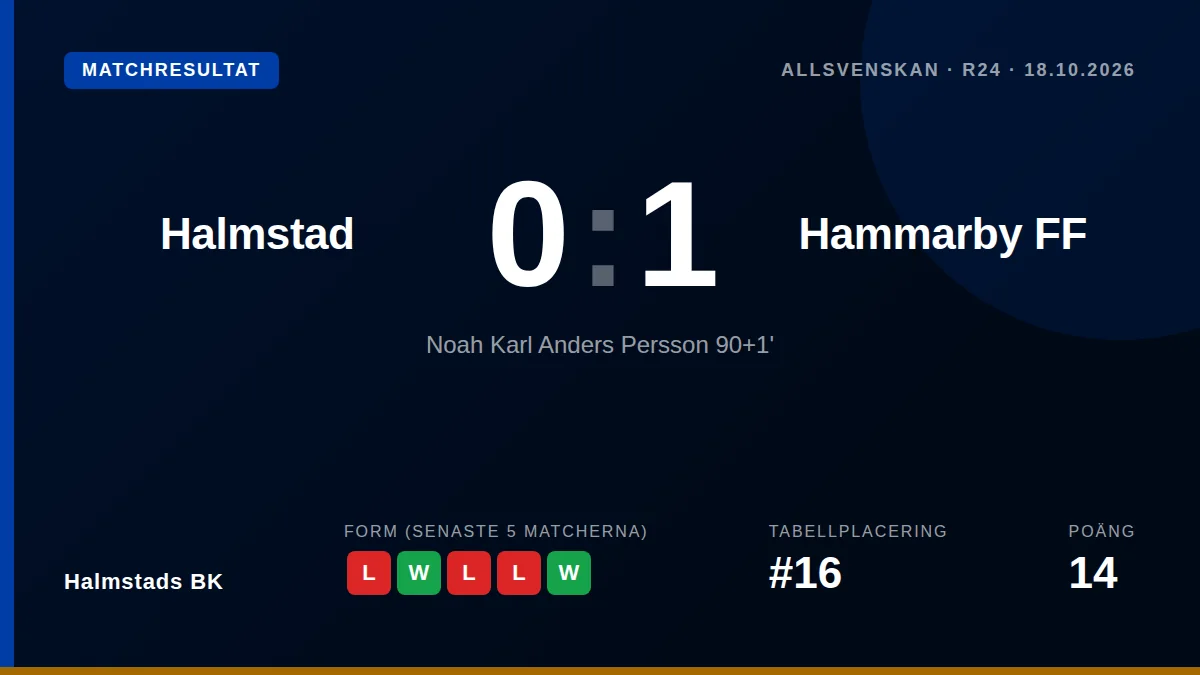 MATCHRESULTAT

ALLSVENSKAN · R24 · 18.10.2026

Halmstad

0 : 1

Hammarby FF

Noah Karl Anders Persson 90+1'

Halmstads BK

FORM (SENASTE 5 MATCHERNA)

L W L L W

TABELLPLACERING

#16

POÄNG

14