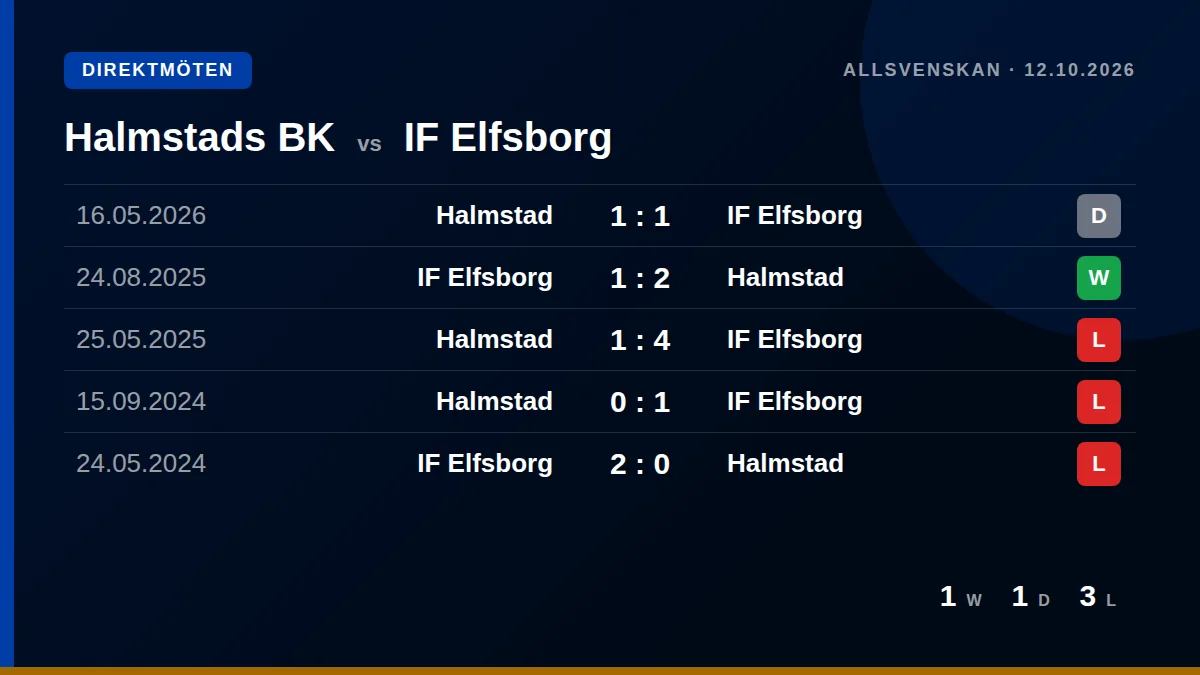 DIREKTMÖTEN

ALLSVENSKAN · 12.10.2026

Halmstads BK vs IF Elfsborg

| 16.05.2026 | Halmstad | 1 : 1 | IF Elfsborg | D |
|---|---|---|---|---|
| 24.08.2025 | IF Elfsborg | 1 : 2 | Halmstad | W |
| 25.05.2025 | Halmstad | 1 : 4 | IF Elfsborg | L |
| 15.09.2024 | Halmstad | 0 : 1 | IF Elfsborg | L |
| 24.05.2024 | IF Elfsborg | 2 : 0 | Halmstad | L |

1 W 1 D 3 L