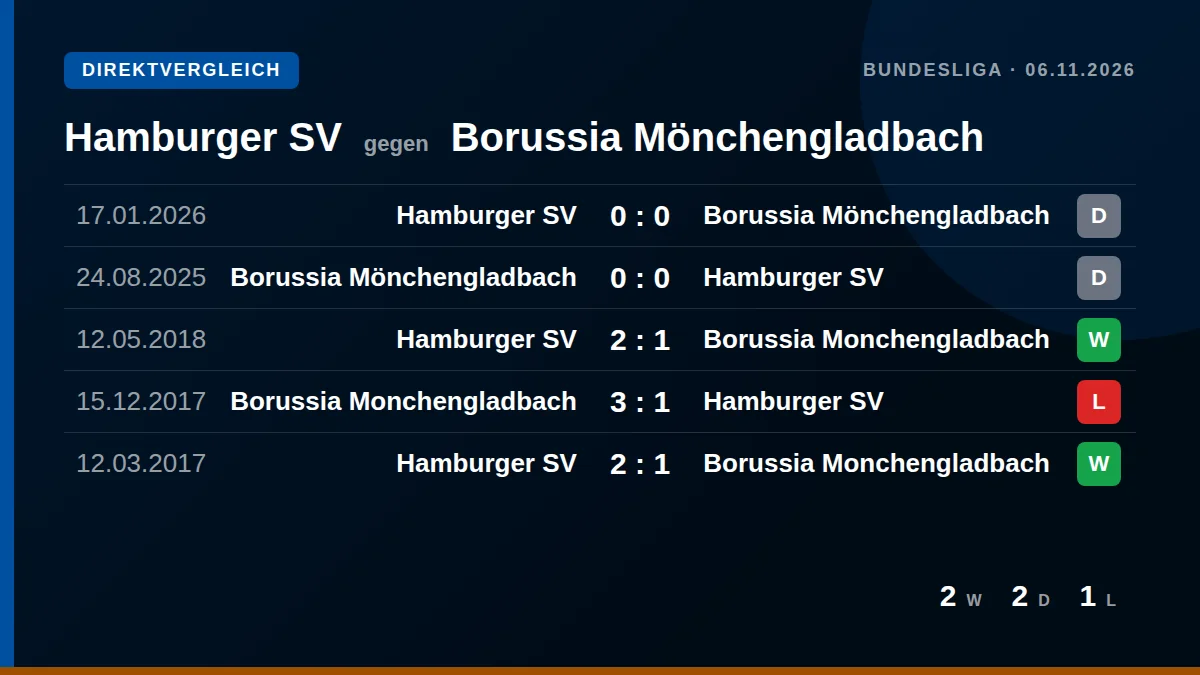 DIREKTVERGLEICH

BUNDESLIGA · 06.11.2026

Hamburger SV gegen Borussia Mönchengladbach

| 17.01.2026 | Hamburger SV | 0 : 0 | Borussia Mönchengladbach | D |
|---|---|---|---|---|
| 24.08.2025 | Borussia Mönchengladbach | 0 : 0 | Hamburger SV | D |
| 12.05.2018 | Hamburger SV | 2 : 1 | Borussia Monchengladbach | W |
| 15.12.2017 | Borussia Monchengladbach | 3 : 1 | Hamburger SV | L |
| 12.03.2017 | Hamburger SV | 2 : 1 | Borussia Monchengladbach | W |

2 W 2 D 1 L