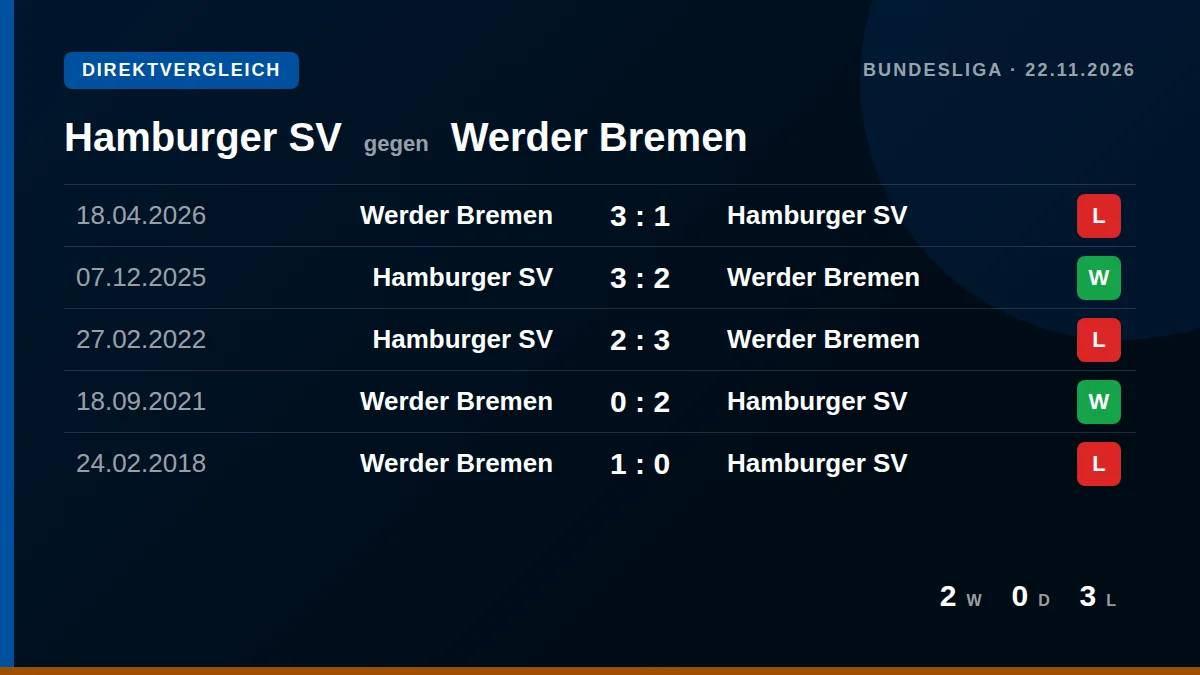 DIREKTVERGLEICH

BUNDESLIGA · 22.11.2026

Hamburger SV gegen Werder Bremen

| 18.04.2026 | Werder Bremen | 3 : 1 | Hamburger SV | L |
|---|---|---|---|---|
| 07.12.2025 | Hamburger SV | 3 : 2 | Werder Bremen | W |
| 27.02.2022 | Hamburger SV | 2 : 3 | Werder Bremen | L |
| 18.09.2021 | Werder Bremen | 0 : 2 | Hamburger SV | W |
| 24.02.2018 | Werder Bremen | 1 : 0 | Hamburger SV | L |

2 W 0 D 3 L