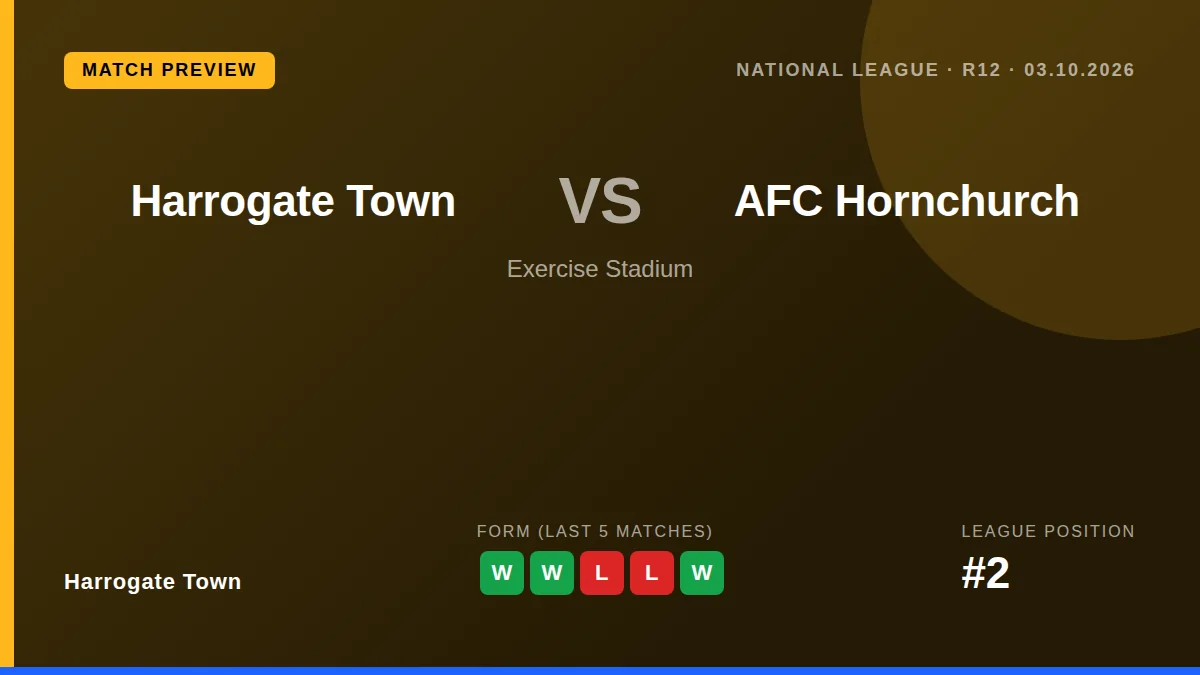 MATCH PREVIEW

NATIONAL LEAGUE · R12 · 03.10.2026

Harrogate Town

VS

AFC Hornchurch

Exercise Stadium

Harrogate Town

FORM (LAST 5 MATCHES)

W W L L W

LEAGUE POSITION

#2