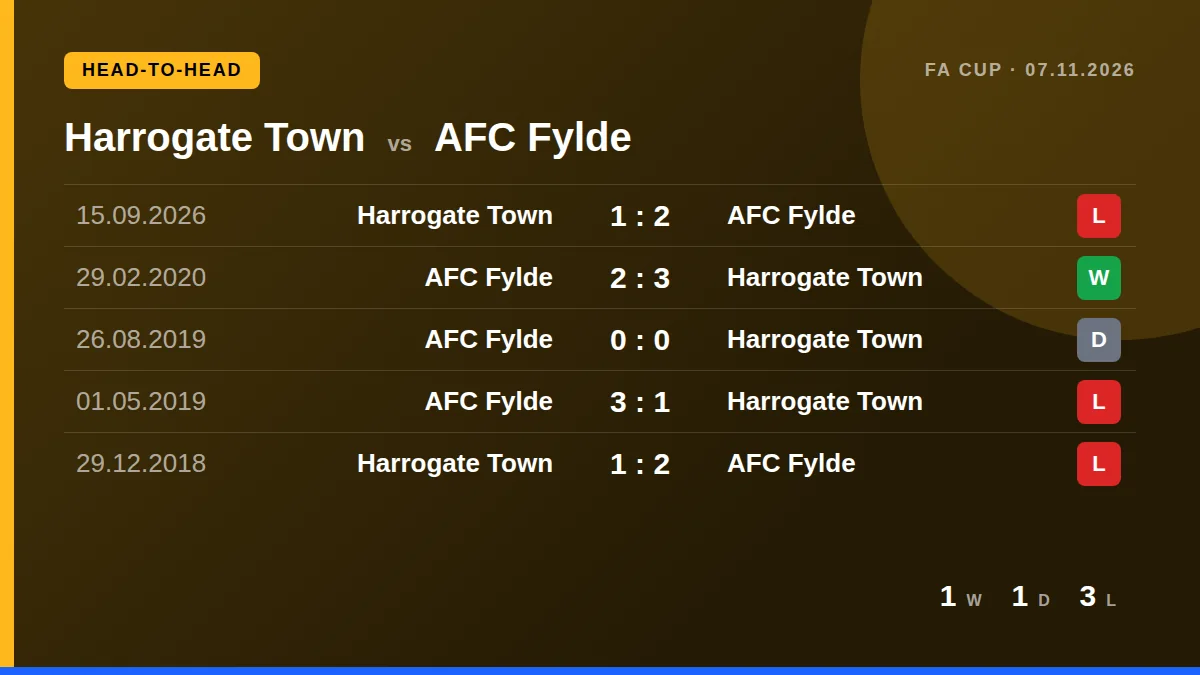 HEAD-TO-HEAD

FA CUP · 07.11.2026

Harrogate Town vs AFC Fylde

| 15.09.2026 | Harrogate Town | 1 : 2 | AFC Fylde | L |
|---|---|---|---|---|
| 29.02.2020 | AFC Fylde | 2 : 3 | Harrogate Town | W |
| 26.08.2019 | AFC Fylde | 0 : 0 | Harrogate Town | D |
| 01.05.2019 | AFC Fylde | 3 : 1 | Harrogate Town | L |
| 29.12.2018 | Harrogate Town | 1 : 2 | AFC Fylde | L |

1 W 1 D 3 L