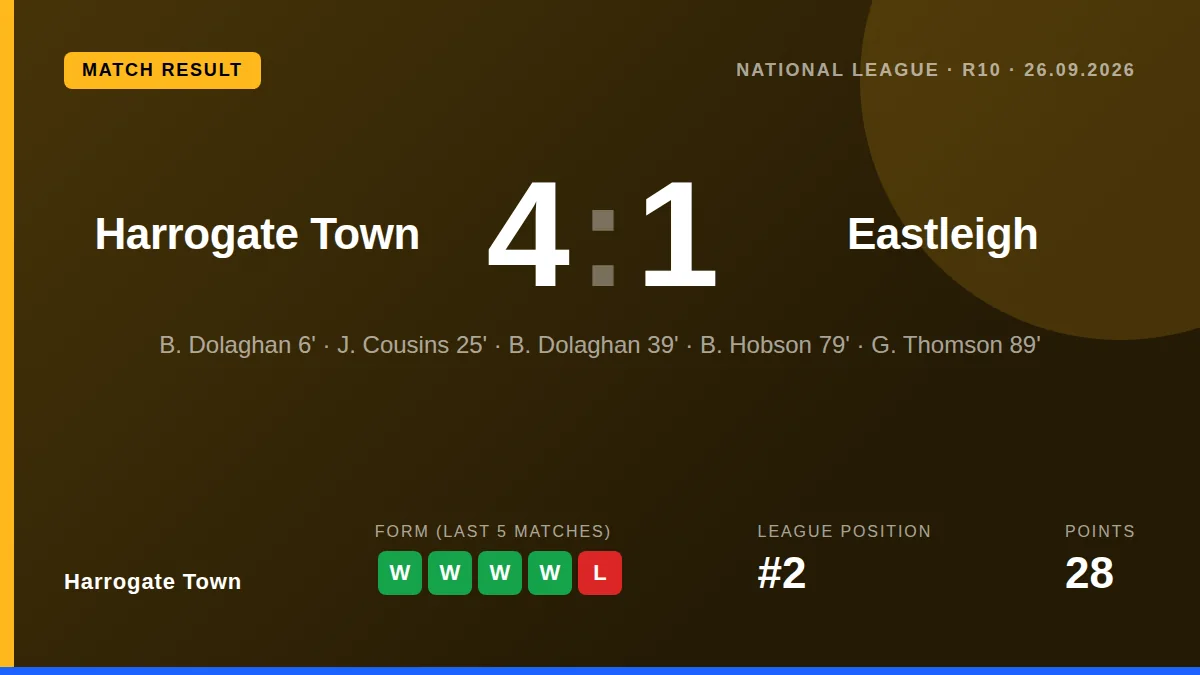 MATCH RESULT

NATIONAL LEAGUE · R10 · 26.09.2026

Harrogate Town

4 : 1

Eastleigh

B. Dolaghan 6' · J. Cousins 25' · B. Dolaghan 39' · B. Hobson 79' · G. Thomson 89'

Harrogate Town

FORM (LAST 5 MATCHES)

W W W W L

LEAGUE POSITION

#2

POINTS

28