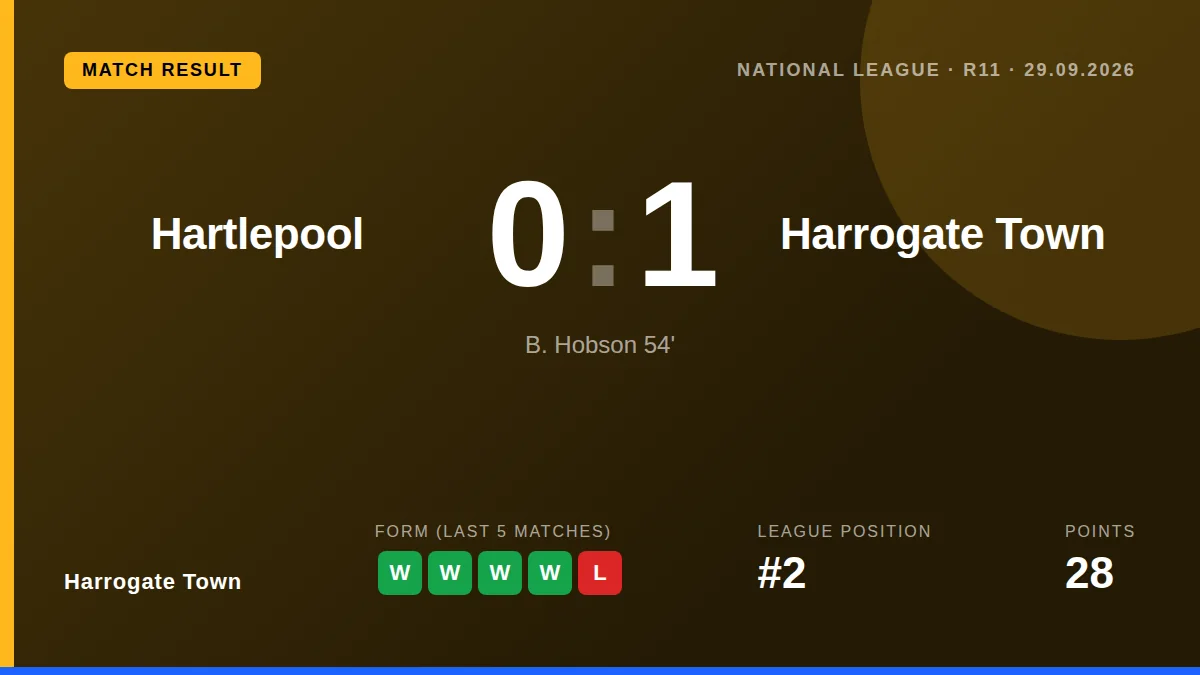 MATCH RESULT

NATIONAL LEAGUE · R11 · 29.09.2026

Hartlepool

0 : 1

Harrogate Town

B. Hobson 54'

Harrogate Town

FORM (LAST 5 MATCHES)

W W W W L

LEAGUE POSITION

#2

POINTS

28