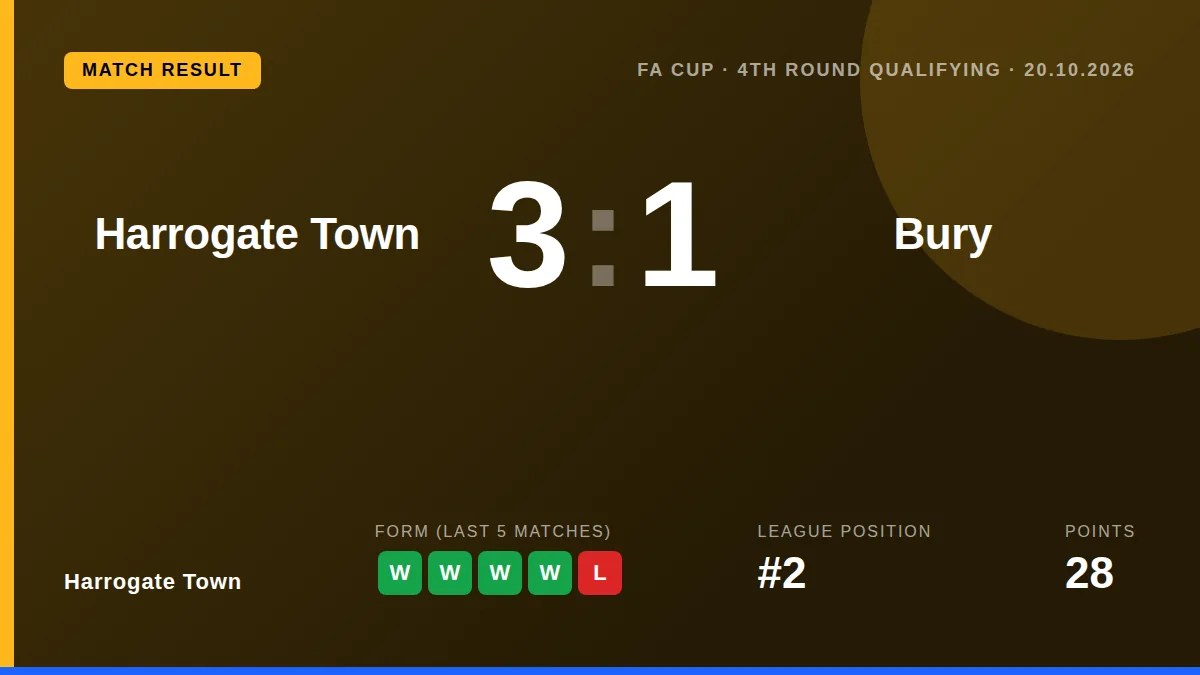 MATCH RESULT

FA CUP · 4TH ROUND QUALIFYING · 20.10.2026

Harrogate Town

3 : 1

Bury

Harrogate Town

FORM (LAST 5 MATCHES)

W W W W L

LEAGUE POSITION

#2

POINTS

28