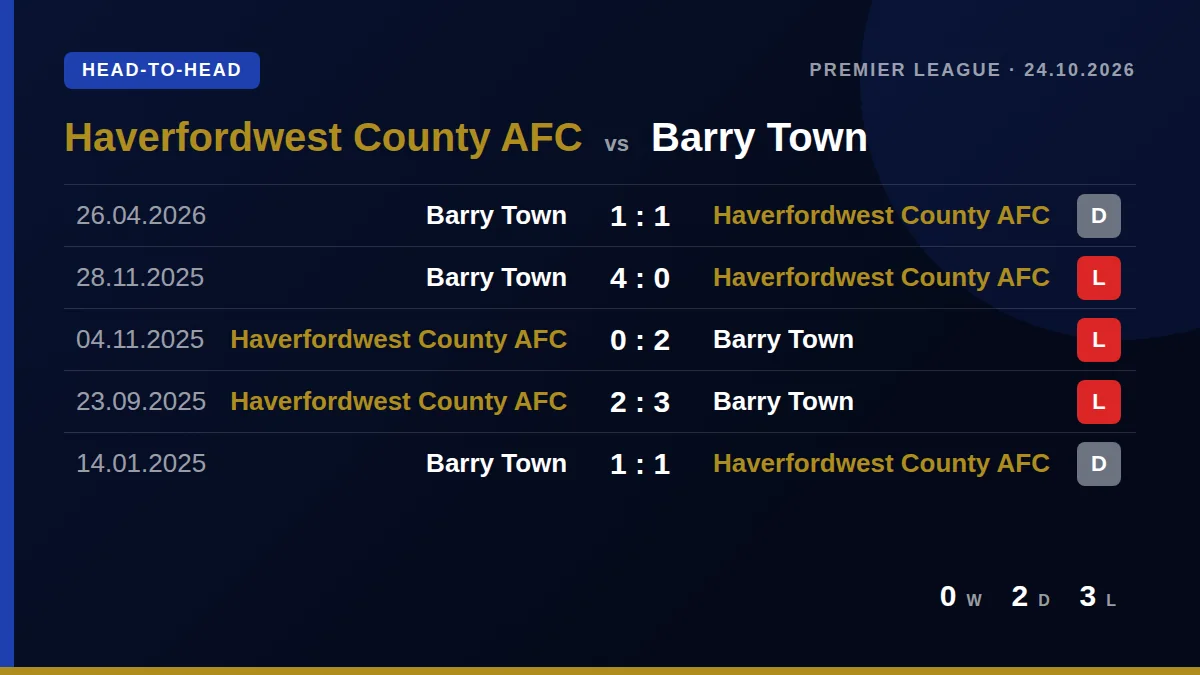 HEAD-TO-HEAD

PREMIER LEAGUE · 24.10.2026

Haverfordwest County AFC vs Barry Town

| 26.04.2026 | Barry Town | 1 : 1 | Haverfordwest County AFC | D |
|---|---|---|---|---|
| 28.11.2025 | Barry Town | 4 : 0 | Haverfordwest County AFC | L |
| 04.11.2025 | Haverfordwest County AFC | 0 : 2 | Barry Town | L |
| 23.09.2025 | Haverfordwest County AFC | 2 : 3 | Barry Town | L |
| 14.01.2025 | Barry Town | 1 : 1 | Haverfordwest County AFC | D |

0 W 2 D 3 L