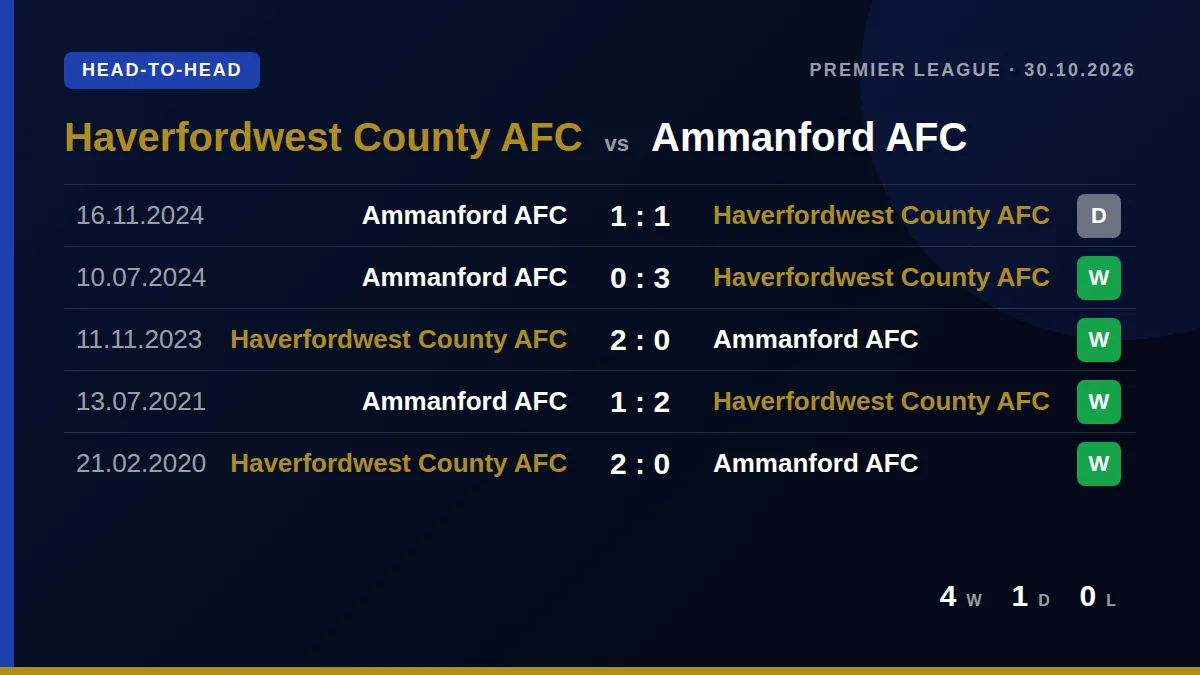 HEAD-TO-HEAD

PREMIER LEAGUE · 30.10.2026

Haverfordwest County AFC vs Ammanford AFC

| 16.11.2024 | Ammanford AFC | 1 : 1 | Haverfordwest County AFC | D |
|---|---|---|---|---|
| 10.07.2024 | Ammanford AFC | 0 : 3 | Haverfordwest County AFC | W |
| 11.11.2023 | Haverfordwest County AFC | 2 : 0 | Ammanford AFC | W |
| 13.07.2021 | Ammanford AFC | 1 : 2 | Haverfordwest County AFC | W |
| 21.02.2020 | Haverfordwest County AFC | 2 : 0 | Ammanford AFC | W |

4 W 1 D 0 L