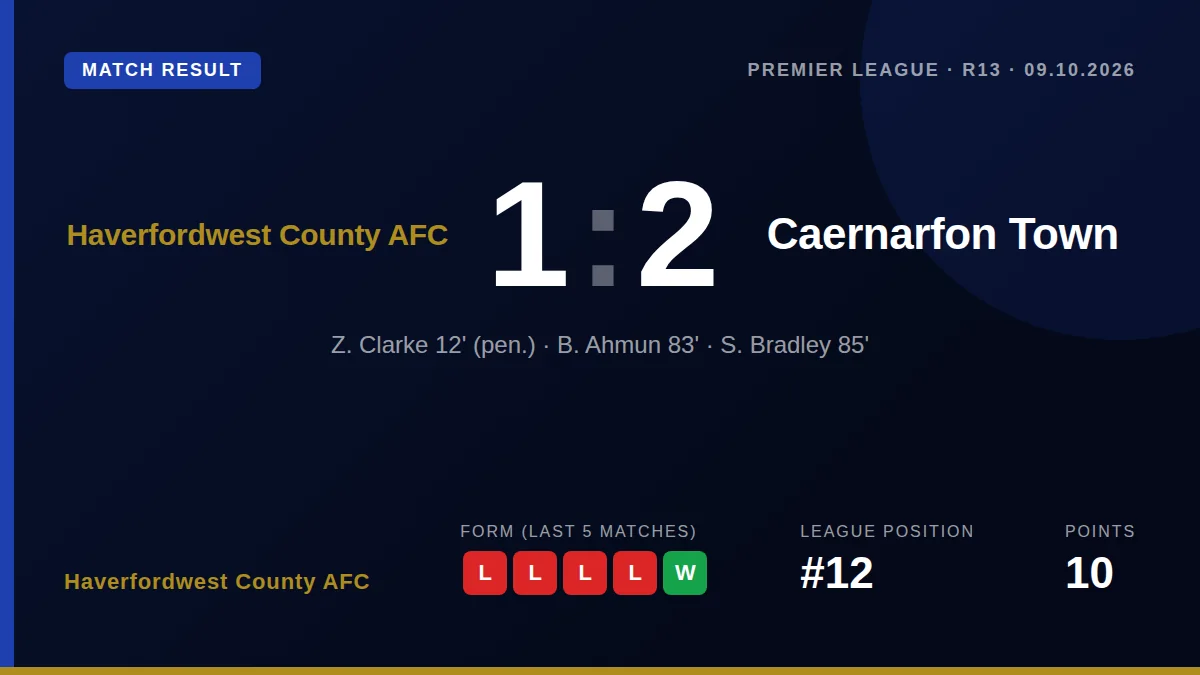 MATCH RESULT

PREMIER LEAGUE · R13 · 09.10.2026

Haverfordwest County AFC

1 : 2

Caernarfon Town

Z. Clarke 12' (pen.) · B. Ahmun 83' · S. Bradley 85'

Haverfordwest County AFC

FORM (LAST 5 MATCHES)

L L L L W

LEAGUE POSITION

#12

POINTS

10