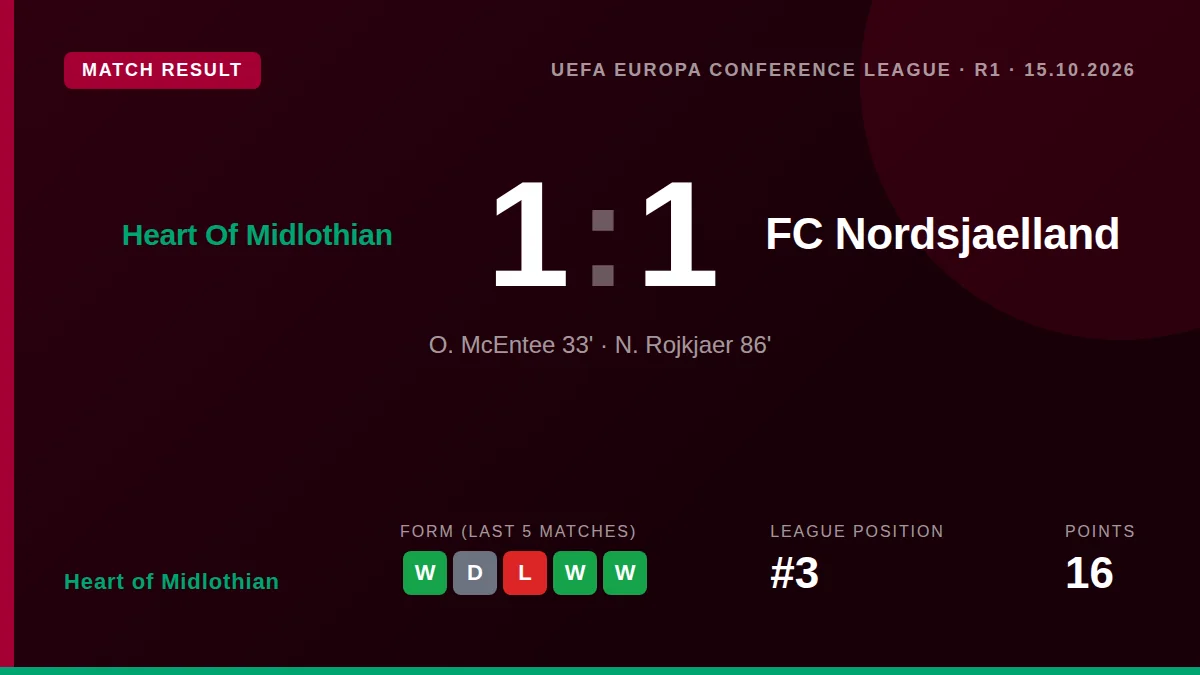 MATCH RESULT

UEFA EUROPA CONFERENCE LEAGUE · R1 · 15.10.2026

Heart Of Midlothian

1 : 1

FC Nordsjaelland

O. McEntee 33' · N. Rojkjaer 86'

Heart of Midlothian

FORM (LAST 5 MATCHES)

W D L W W

LEAGUE POSITION

#3

POINTS

16