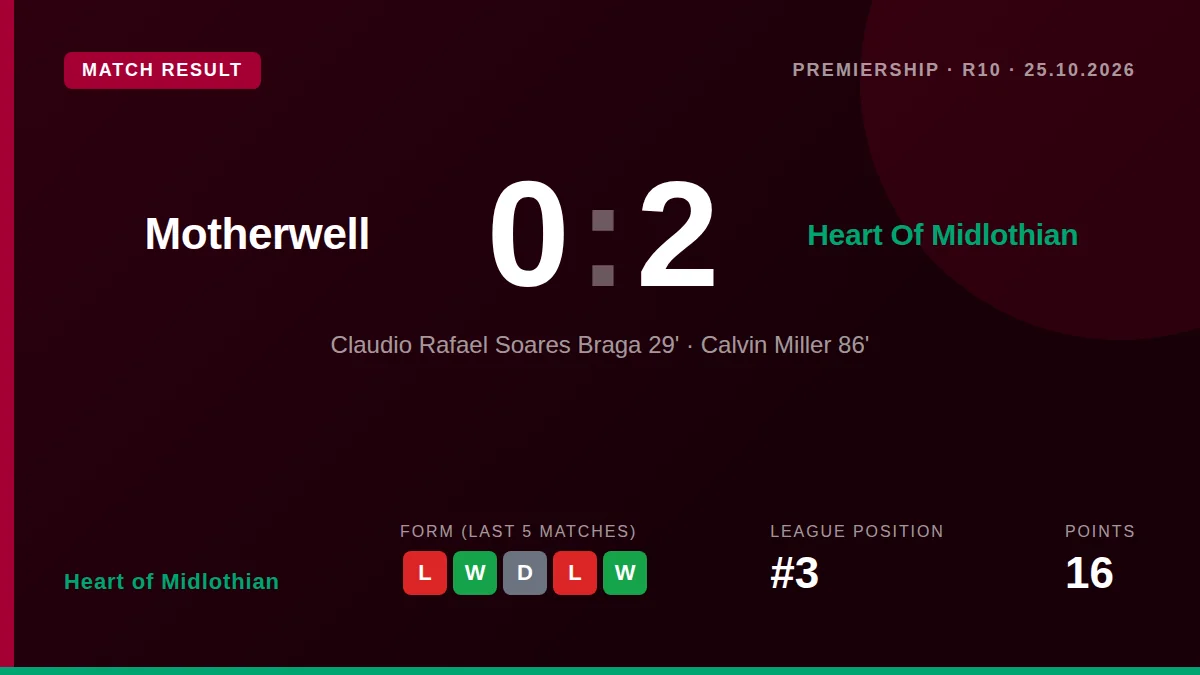 MATCH RESULT

PREMIERSHIP · R10 · 25.10.2026

Motherwell

0 : 2

Heart Of Midlothian

Claudio Rafael Soares Braga 29' · Calvin Miller 86'

Heart of Midlothian

FORM (LAST 5 MATCHES)

L W D L W

LEAGUE POSITION

#3

POINTS

16