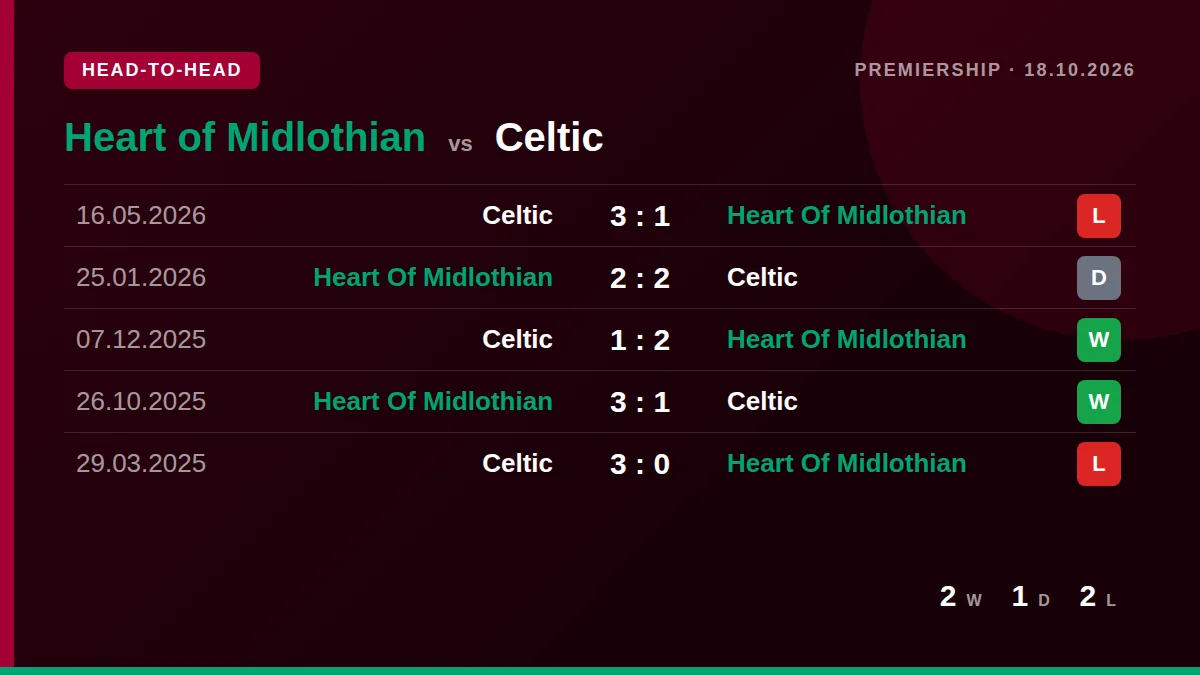 HEAD-TO-HEAD

PREMIERSHIP · 18.10.2026

Heart of Midlothian vs Celtic

| 16.05.2026 | Celtic | 3 : 1 | Heart Of Midlothian | L |
|---|---|---|---|---|
| 25.01.2026 | Heart Of Midlothian | 2 : 2 | Celtic | D |
| 07.12.2025 | Celtic | 1 : 2 | Heart Of Midlothian | W |
| 26.10.2025 | Heart Of Midlothian | 3 : 1 | Celtic | W |
| 29.03.2025 | Celtic | 3 : 0 | Heart Of Midlothian | L |

2 W 1 D 2 L