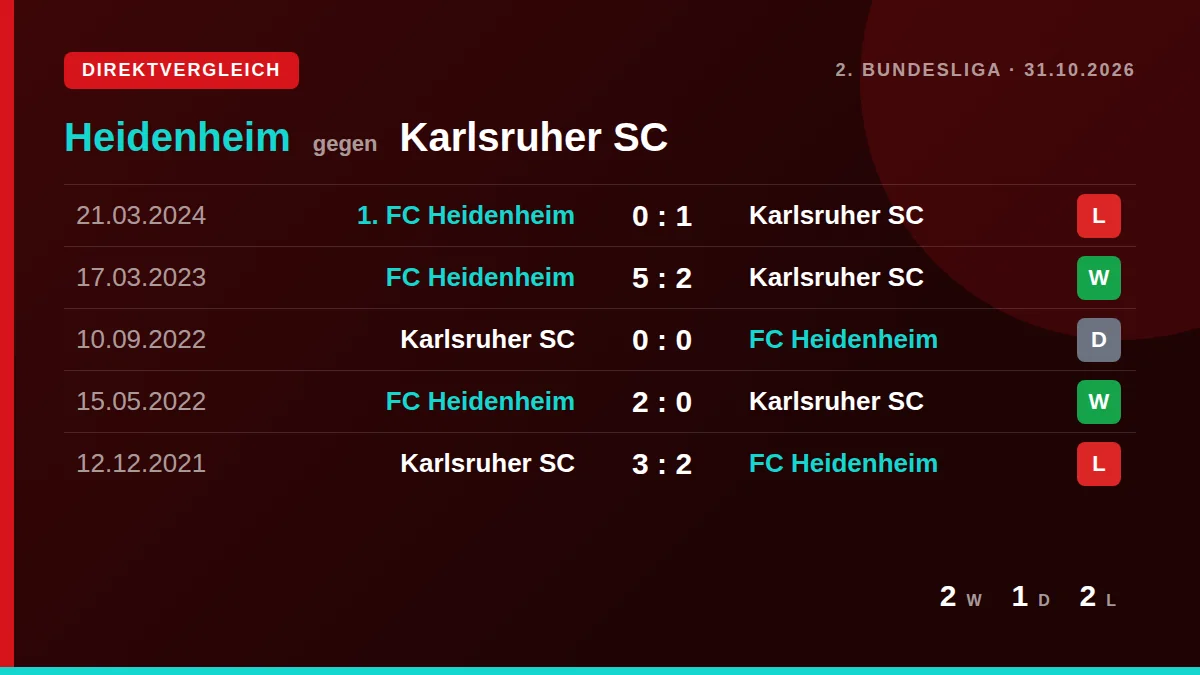 DIREKTVERGLEICH

2. BUNDESLIGA · 31.10.2026

Heidenheim gegen Karlsruher SC

| 21.03.2024 | 1. FC Heidenheim | 0 : 1 | Karlsruher SC | L |
|---|---|---|---|---|
| 17.03.2023 | FC Heidenheim | 5 : 2 | Karlsruher SC | W |
| 10.09.2022 | Karlsruher SC | 0 : 0 | FC Heidenheim | D |
| 15.05.2022 | FC Heidenheim | 2 : 0 | Karlsruher SC | W |
| 12.12.2021 | Karlsruher SC | 3 : 2 | FC Heidenheim | L |

2 W 1 D 2 L