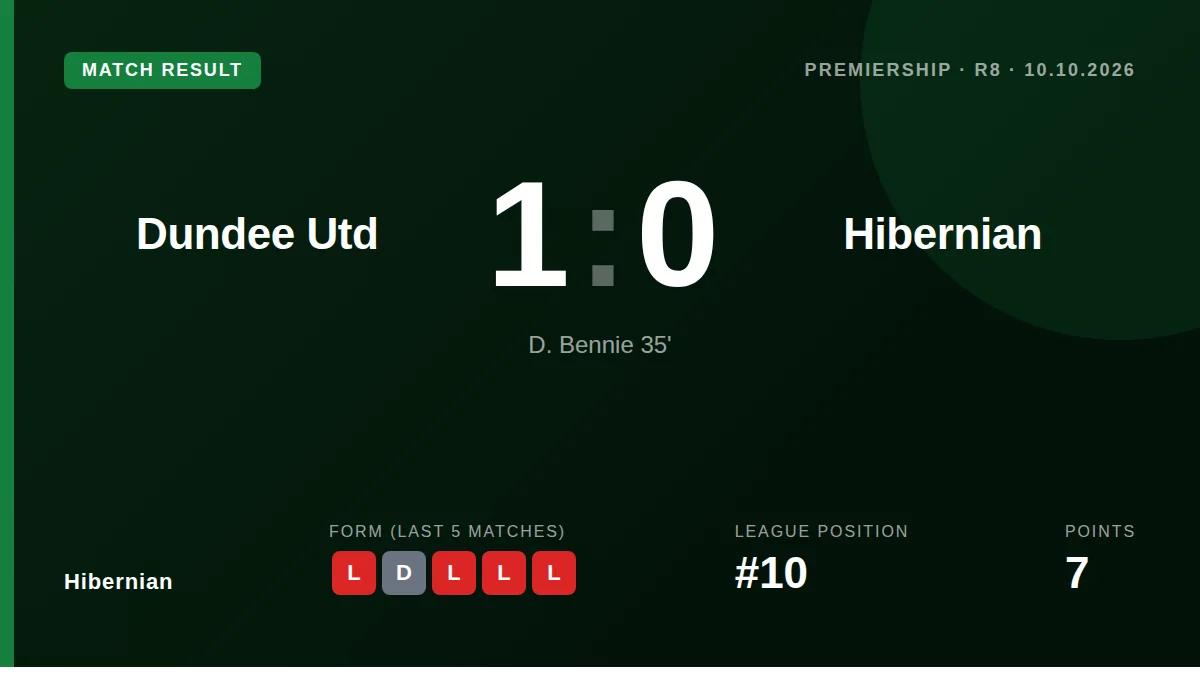 MATCH RESULT

PREMIERSHIP · R8 · 10.10.2026

Dundee Utd

1 : 0

Hibernian

D. Bennie 35'

Hibernian

FORM (LAST 5 MATCHES)

L D L L L

LEAGUE POSITION

#10

POINTS

7