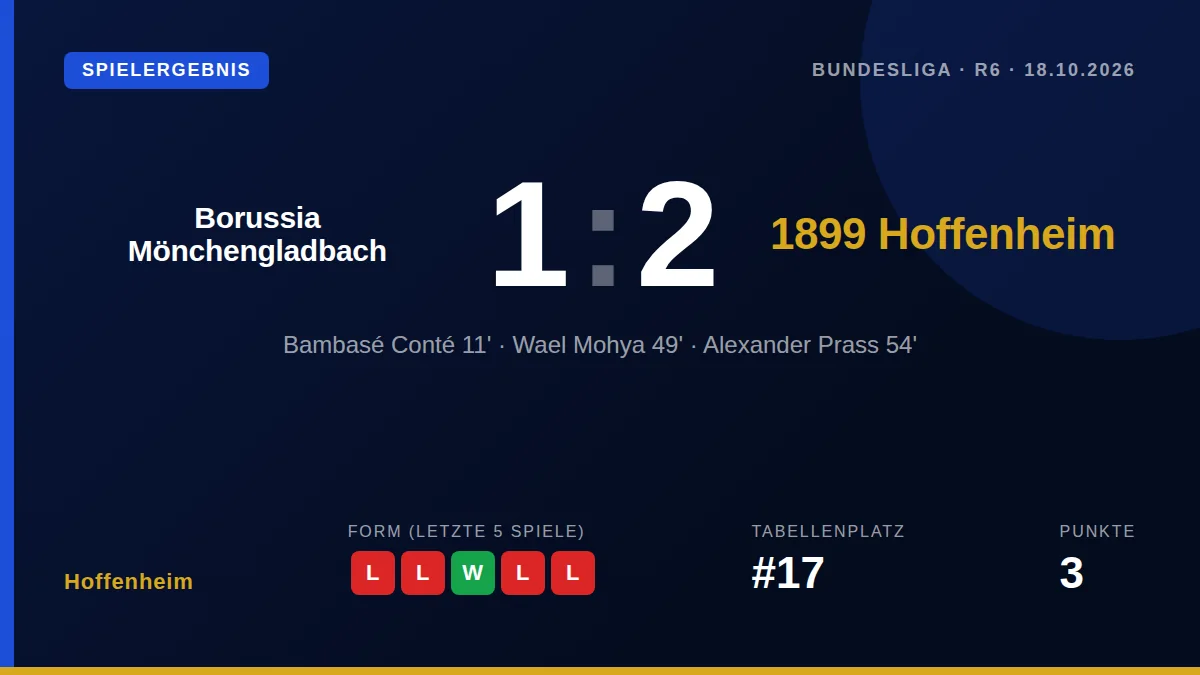 SPIELERGEBNIS

BUNDESLIGA · R6 · 18.10.2026

Borussia Mönchengladbach

1:2

1899 Hoffenheim

Bambasé Conté 11' · Wael Mohya 49' · Alexander Prass 54'

Hoffenheim

FORM (LETZTE 5 SPIELE)
L L W L L

TABELLENPLATZ
#17

PUNKTE
3