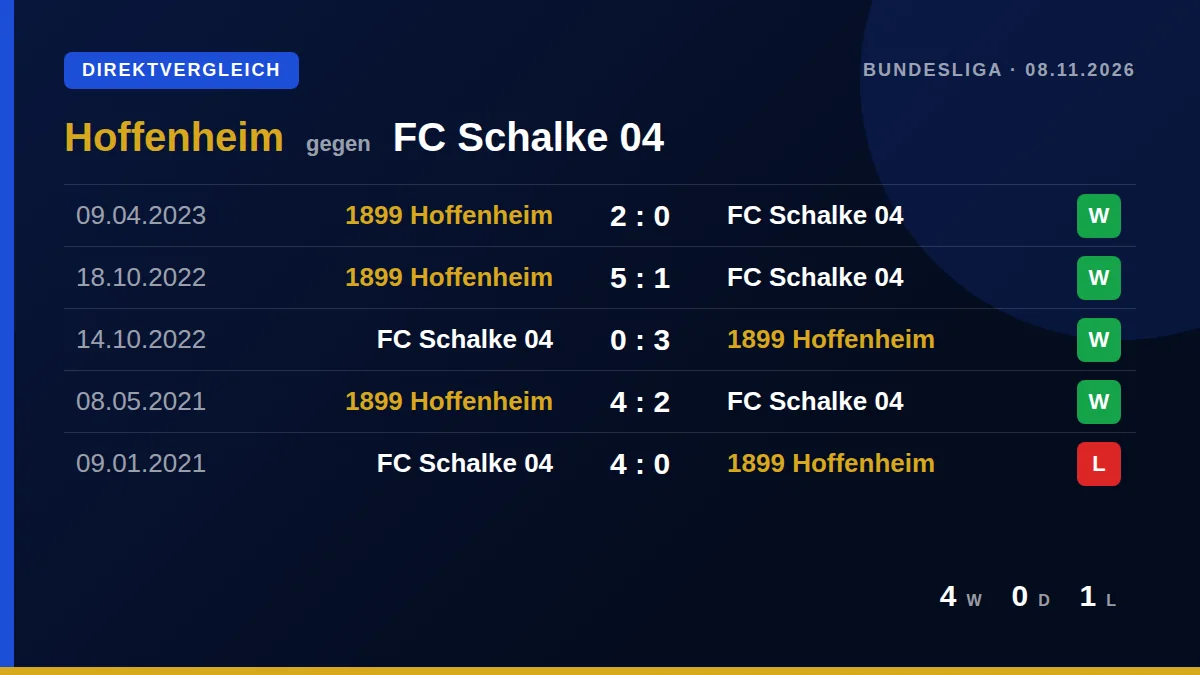 DIREKTVERGLEICH

BUNDESLIGA · 08.11.2026

Hoffenheim gegen FC Schalke 04

| 09.04.2023 | 1899 Hoffenheim | 2 : 0 | FC Schalke 04 | W |
|---|---|---|---|---|
| 18.10.2022 | 1899 Hoffenheim | 5 : 1 | FC Schalke 04 | W |
| 14.10.2022 | FC Schalke 04 | 0 : 3 | 1899 Hoffenheim | W |
| 08.05.2021 | 1899 Hoffenheim | 4 : 2 | FC Schalke 04 | W |
| 09.01.2021 | FC Schalke 04 | 4 : 0 | 1899 Hoffenheim | L |

4 W 0 D 1 L