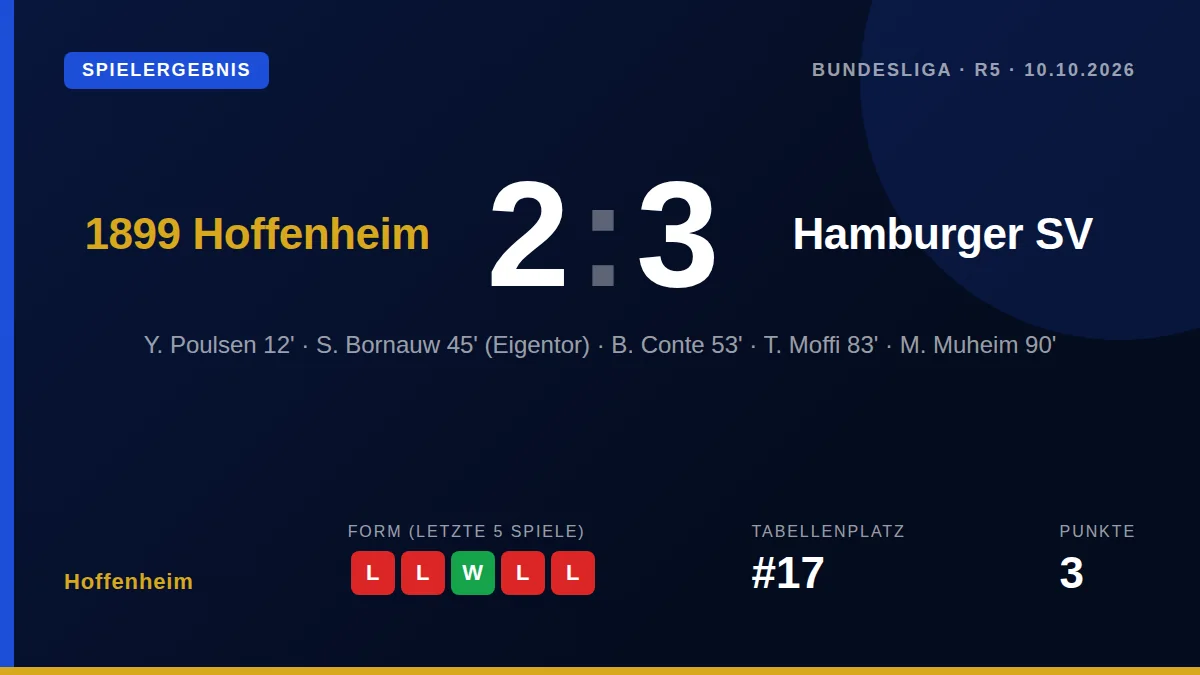 SPIELERGEBNIS

BUNDESLIGA · R5 · 10.10.2026

1899 Hoffenheim

2 : 3

Hamburger SV

Y. Poulsen 12' · S. Bornauw 45' (Eigentor) · B. Conte 53' · T. Moffi 83' · M. Muheim 90'

Hoffenheim

FORM (LETZTE 5 SPIELE)
L L W L L

TABELLENPLATZ
#17

PUNKTE
3