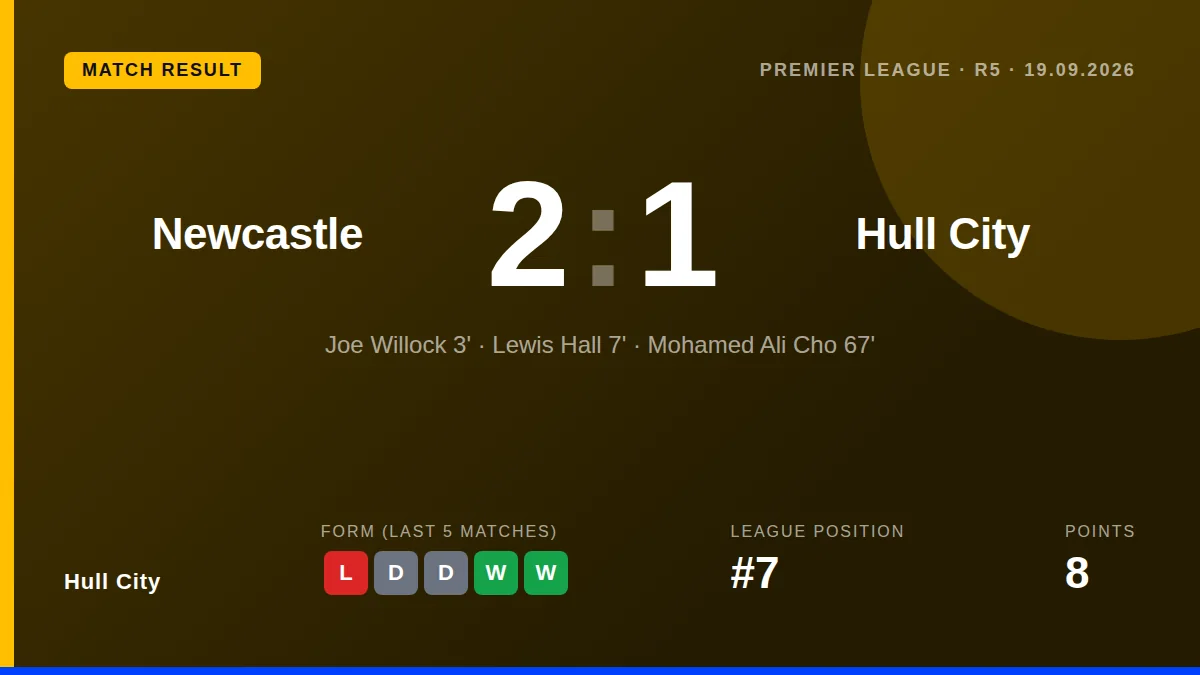 MATCH RESULT

PREMIER LEAGUE · R5 · 19.09.2026

Newcastle

2 : 1

Hull City

Joe Willock 3' · Lewis Hall 7' · Mohamed Ali Cho 67'

Hull City

FORM (LAST 5 MATCHES)

L D D W W

LEAGUE POSITION

#7

POINTS

8